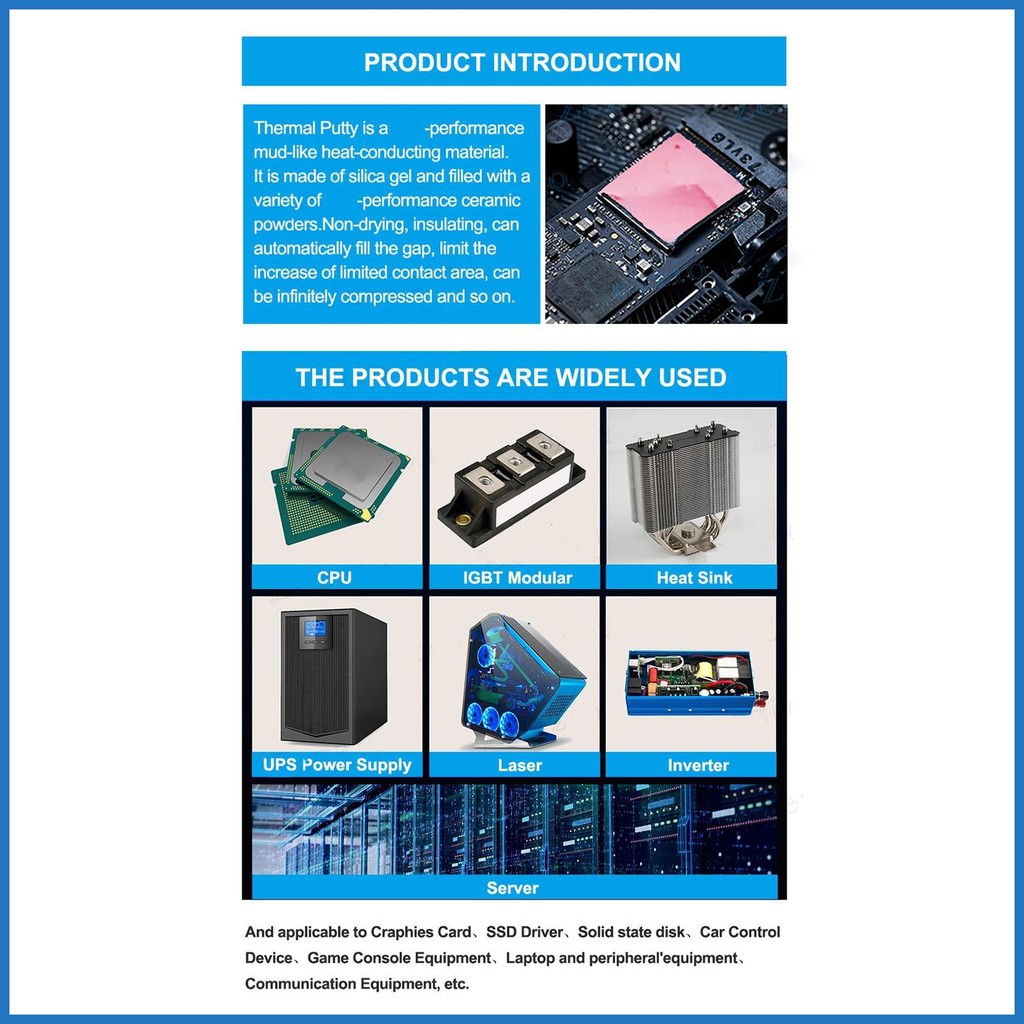 PRODUCT INTRODUCTION

Thermal Putty is a -performance mud-like heat-conducting material. It is made of silica gel and filled with a variety of -performance ceramic powders.Non-drying, insulating, can automatically fill the gap, limit the increase of limited contact area, can be infinitely compressed and so on.

THE PRODUCTS ARE WIDELY USED

CPU
IGBT Modular
Heat Sink
UPS Power Supply
Laser
Inverter
Server

And applicable to Craphies Card、SSD Driver、Solid state disk、Car Control Device、Game Console Equipment、Laptop and peripheral'equipment、Communication Equipment, etc.