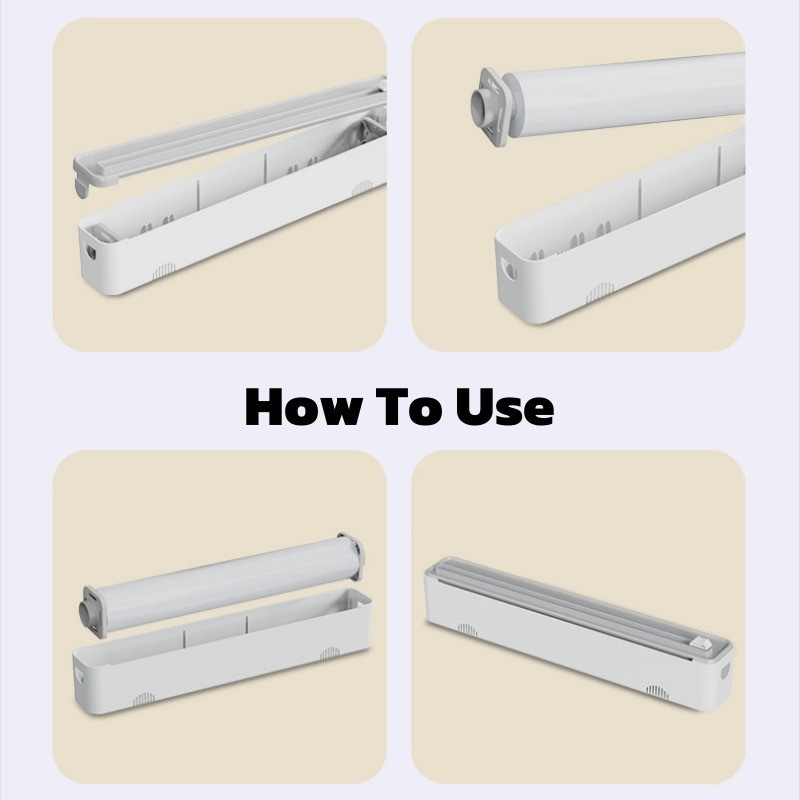 How To Use