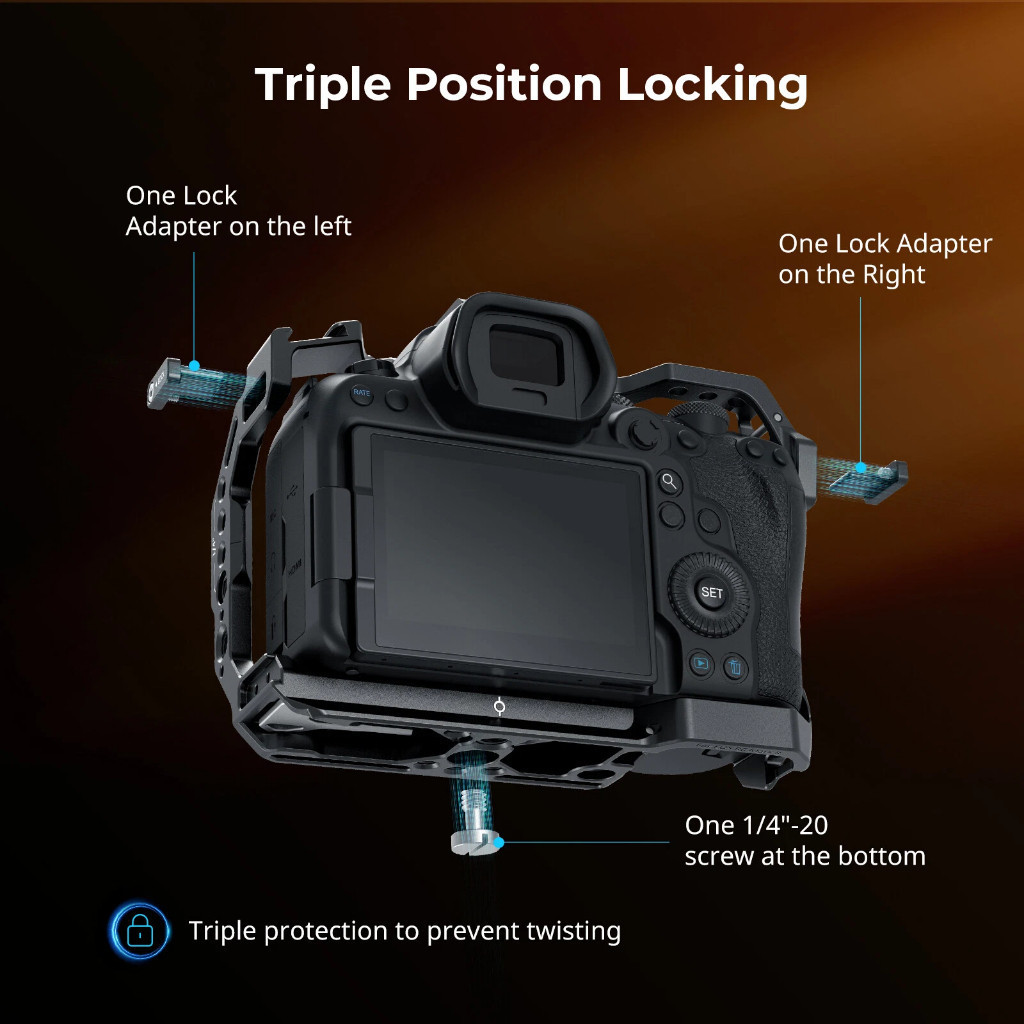 Triple Position Locking

One Lock Adapter on the left

One Lock Adapter on the Right

RATE

SET

One 1/4"-20 screw at the bottom

Triple protection to prevent twisting