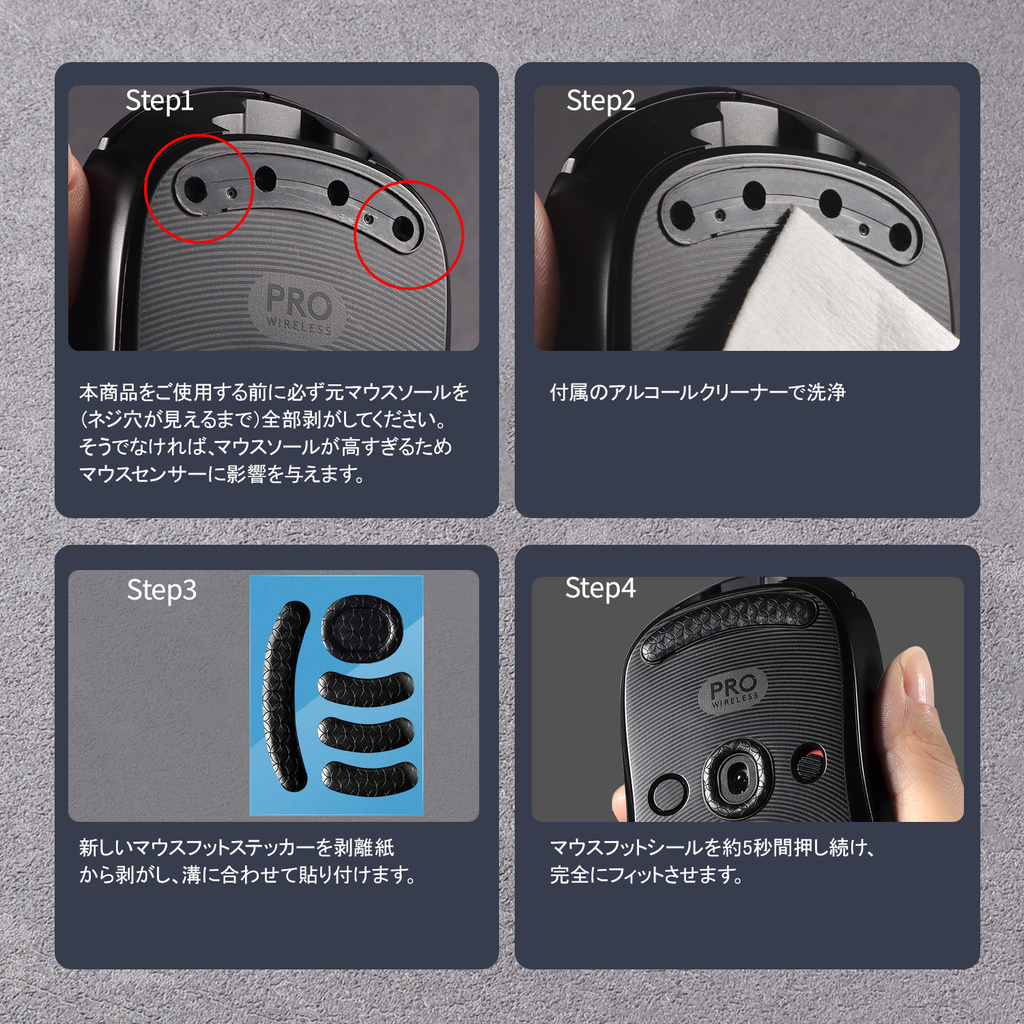 Step1

PRO
WIRELESS

本商品をご使用する前に必ず元マウスソールを（ネジ穴が見えるまで）全部剥がしてください。そうでなければ、マウスソールが高すぎるためマウスセンサーに影響を与えます。

Step2

付属のアルコールクリーナーで洗浄

Step3

新しいマウスフットステッカーを剥離紙から剥がし、溝に合わせて貼り付けます。

Step4

PRO
WIRELESS

マウスフットシールを約5秒間押し続け、完全にフィットさせます。