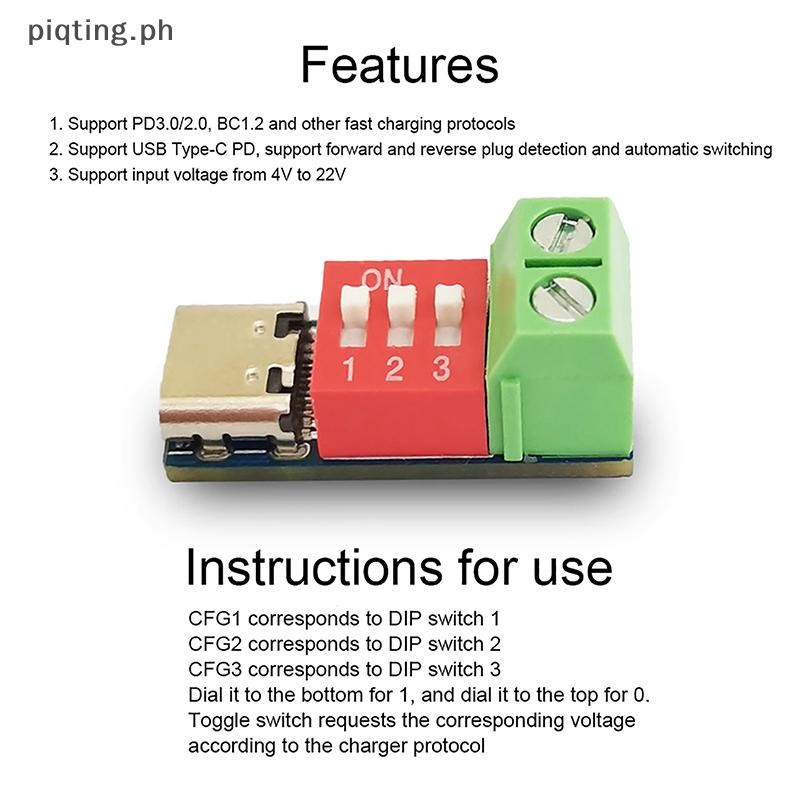 piqting.ph

Features

1. Support PD3.0/2.0, BC1.2 and other fast charging protocols
2. Support USB Type-C PD, support forward and reverse plug detection and automatic switching
3. Support input voltage from 4V to 22V

ON
1 2 3

Instructions for use

CFG1 corresponds to DIP switch 1
CFG2 corresponds to DIP switch 2
CFG3 corresponds to DIP switch 3
Dial it to the bottom for 1, and dial it to the top for 0.
Toggle switch requests the corresponding voltage according to the charger protocol