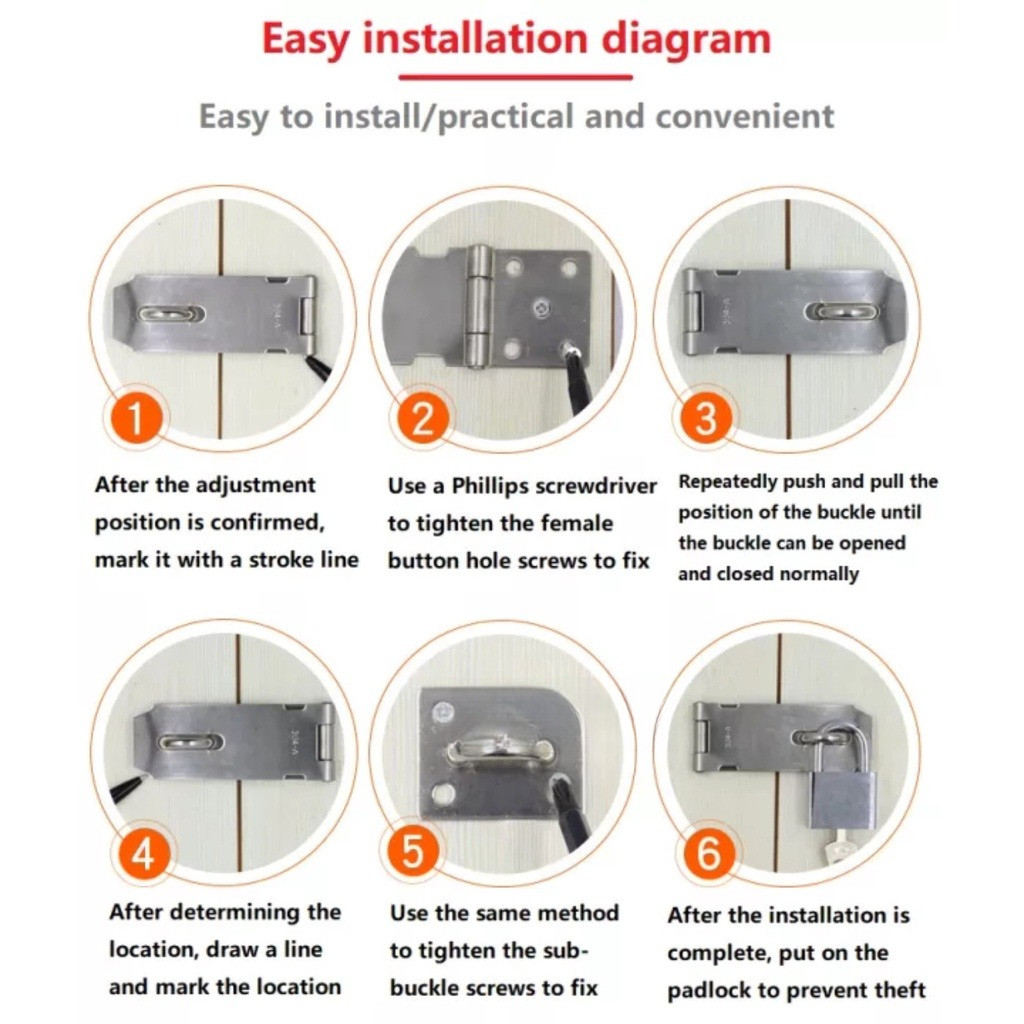 Easy installation diagram

Easy to install/practical and convenient

1
After the adjustment position is confirmed, mark it with a stroke line

2
Use a Phillips screwdriver to tighten the female button hole screws to fix

3
Repeatedly push and pull the position of the buckle until the buckle can be opened and closed normally

4
After determining the location, draw a line and mark the location

5
Use the same method to tighten the sub-buckle screws to fix

6
After the installation is complete, put on the padlock to prevent theft