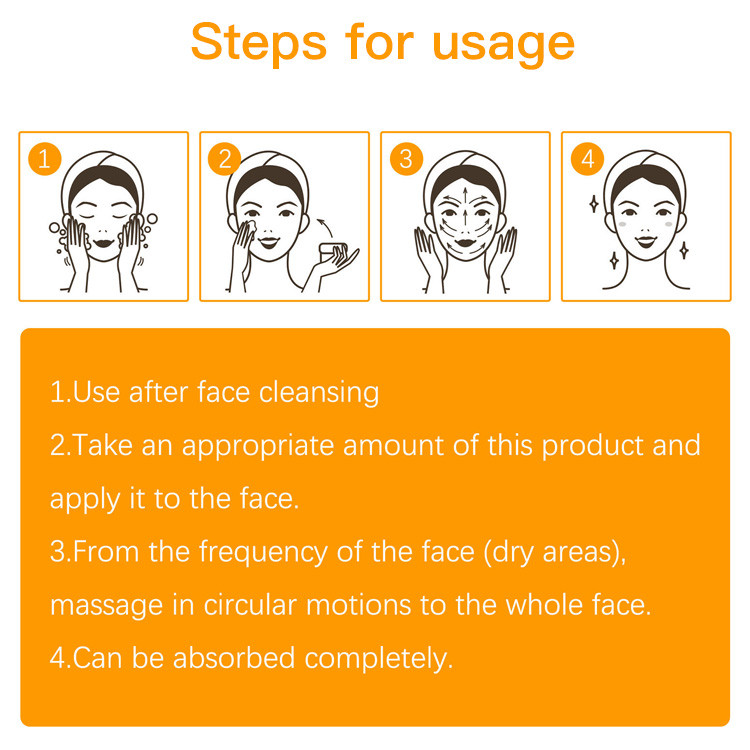 Steps for usage

1

2

3

4

1.Use after face cleansing
2.Take an appropriate amount of this product and apply it to the face.
3.From the frequency of the face (dry areas), massage in circular motions to the whole face.
4.Can be absorbed completely.