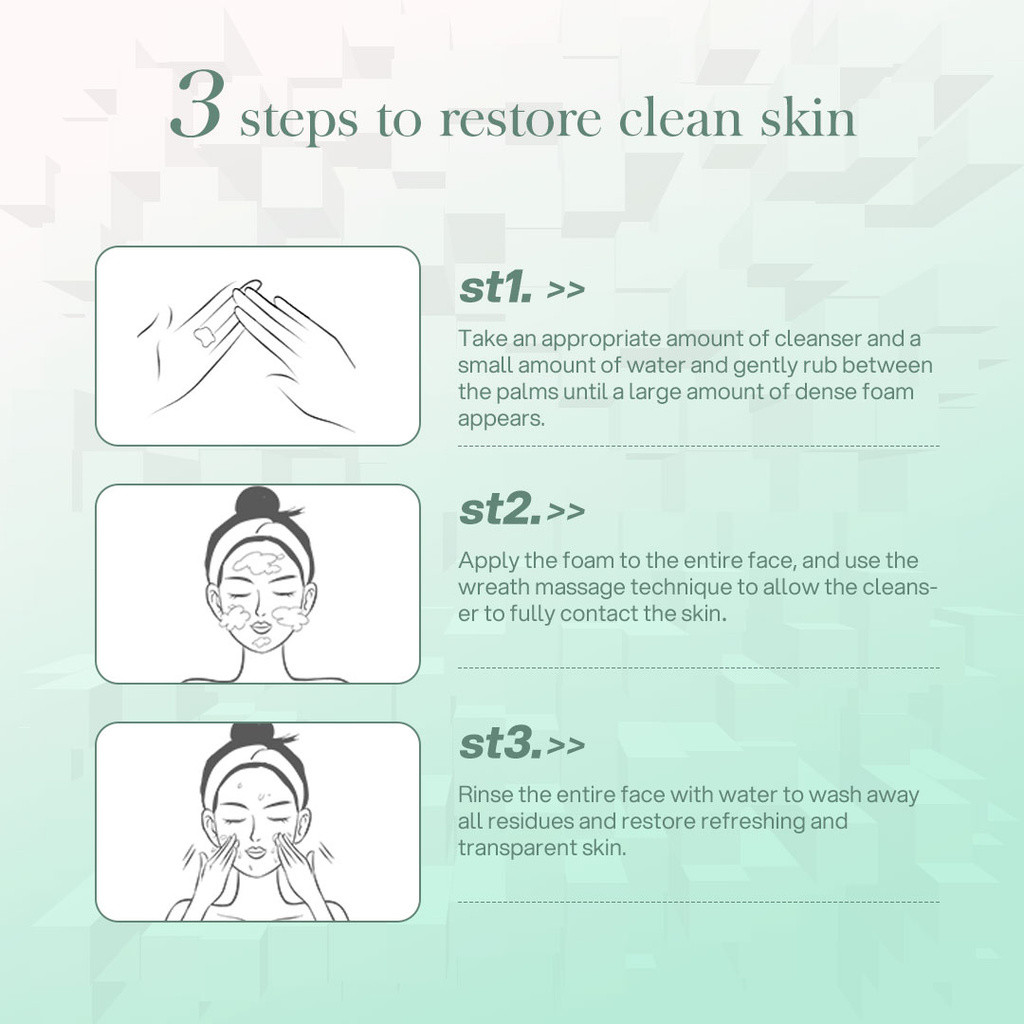 3 steps to restore clean skin

st1. >>

Take an appropriate amount of cleanser and a small amount of water and gently rub between the palms until a large amount of dense foam appears.

st2. >>

Apply the foam to the entire face, and use the wreath massage technique to allow the cleanser to fully contact the skin.

st3. >>

Rinse the entire face with water to wash away all residues and restore refreshing and transparent skin.