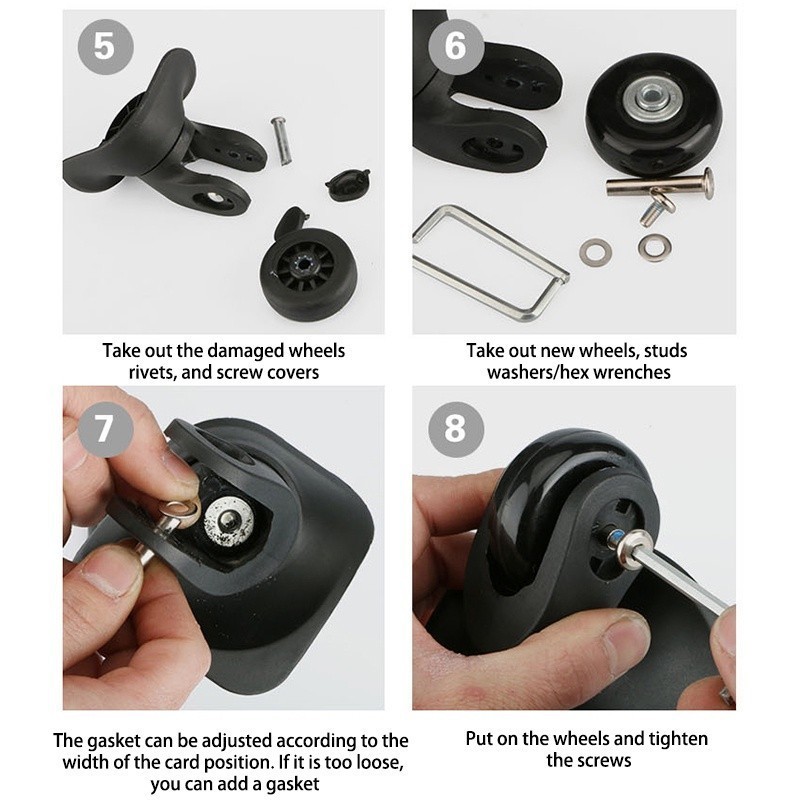 5

Take out the damaged wheels rivets, and screw covers

6

Take out new wheels, studs washers/hex wrenches

7

The gasket can be adjusted according to the width of the card position. If it is too loose, you can add a gasket

8

Put on the wheels and tighten the screws