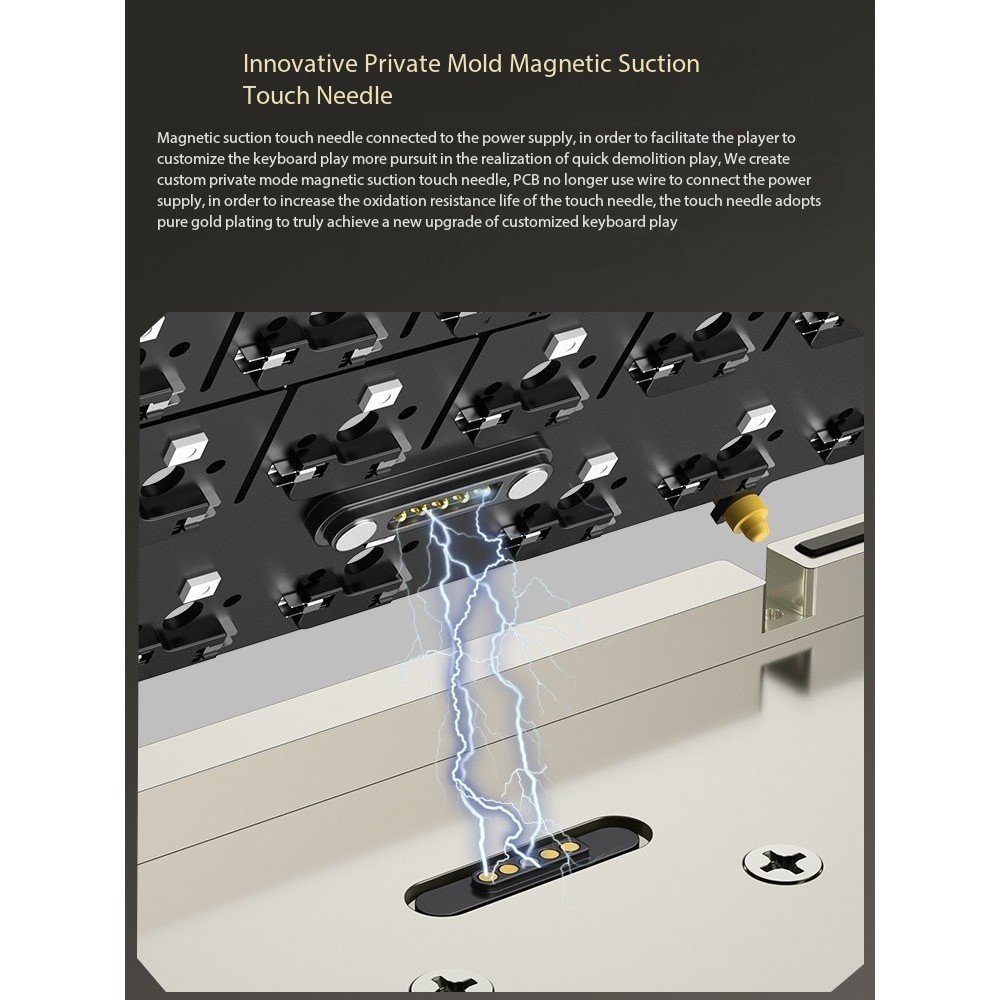 Innovative Private Mold Magnetic Suction Touch Needle

Magnetic suction touch needle connected to the power supply, in order to facilitate the player to customize the keyboard play more pursuit in the realization of quick demolition play, We create custom private mode magnetic suction touch needle, PCB no longer use wire to connect the power supply, in order to increase the oxidation resistance life of the touch needle, the touch needle adopts pure gold plating to truly achieve a new upgrade of customized keyboard play