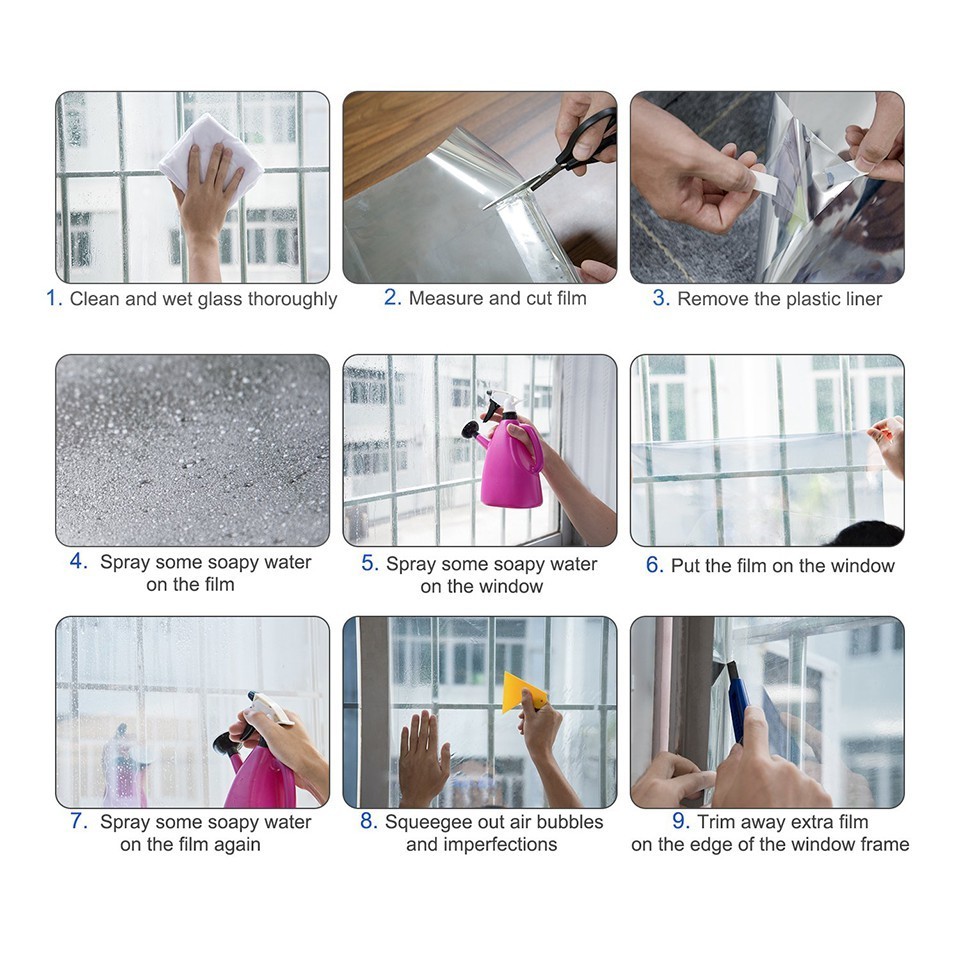 1. Clean and wet glass thoroughly

2. Measure and cut film

3. Remove the plastic liner

4. Spray some soapy water on the film

5. Spray some soapy water on the window

6. Put the film on the window

7. Spray some soapy water on the film again

8. Squeegee out air bubbles and imperfections

9. Trim away extra film on the edge of the window frame