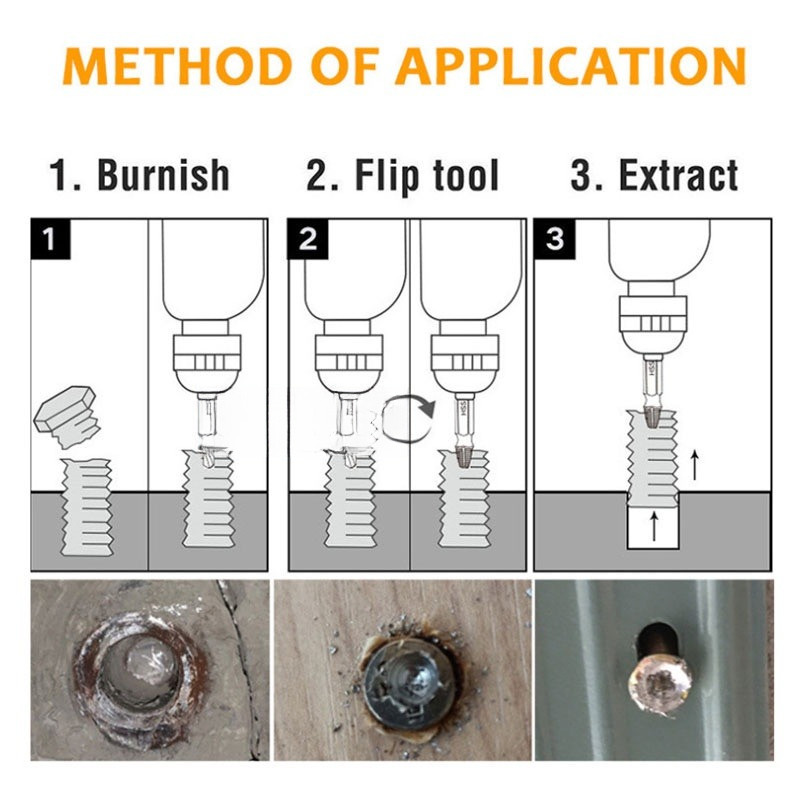 METHOD OF APPLICATION

1. Burnish 2. Flip tool 3. Extract

1

2

HSS

3

HSS