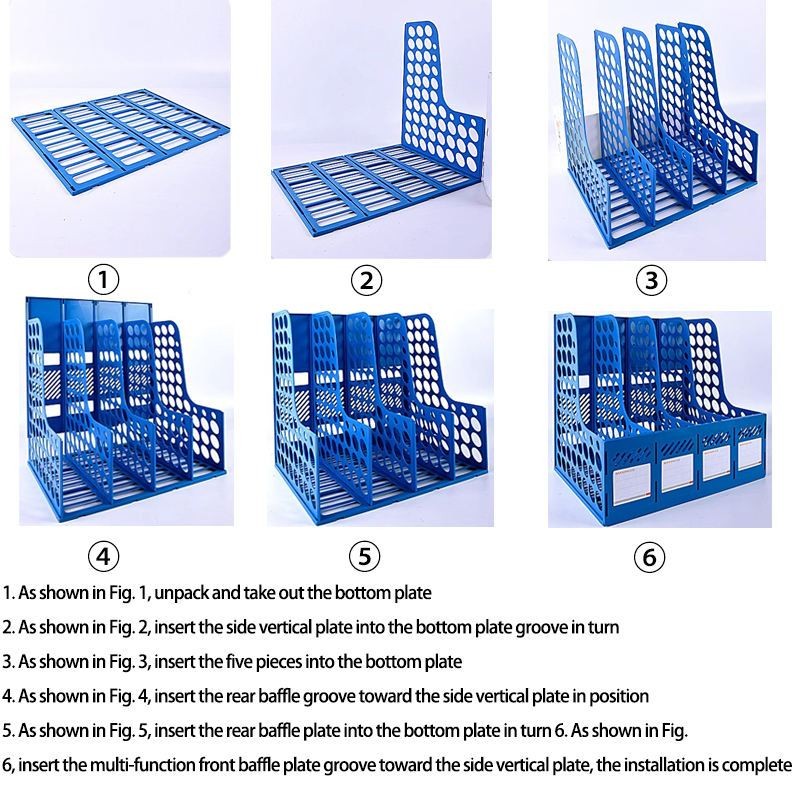 ①

②

③

④

⑤

⑥

1. As shown in Fig. 1, unpack and take out the bottom plate

2. As shown in Fig. 2, insert the side vertical plate into the bottom plate groove in turn

3. As shown in Fig. 3, insert the five pieces into the bottom plate

4. As shown in Fig. 4, insert the rear baffle groove toward the side vertical plate in position

5. As shown in Fig. 5, insert the rear baffle plate into the bottom plate in turn 6. As shown in Fig.

6, insert the multi-function front baffle plate groove toward the side vertical plate, the installation is complete