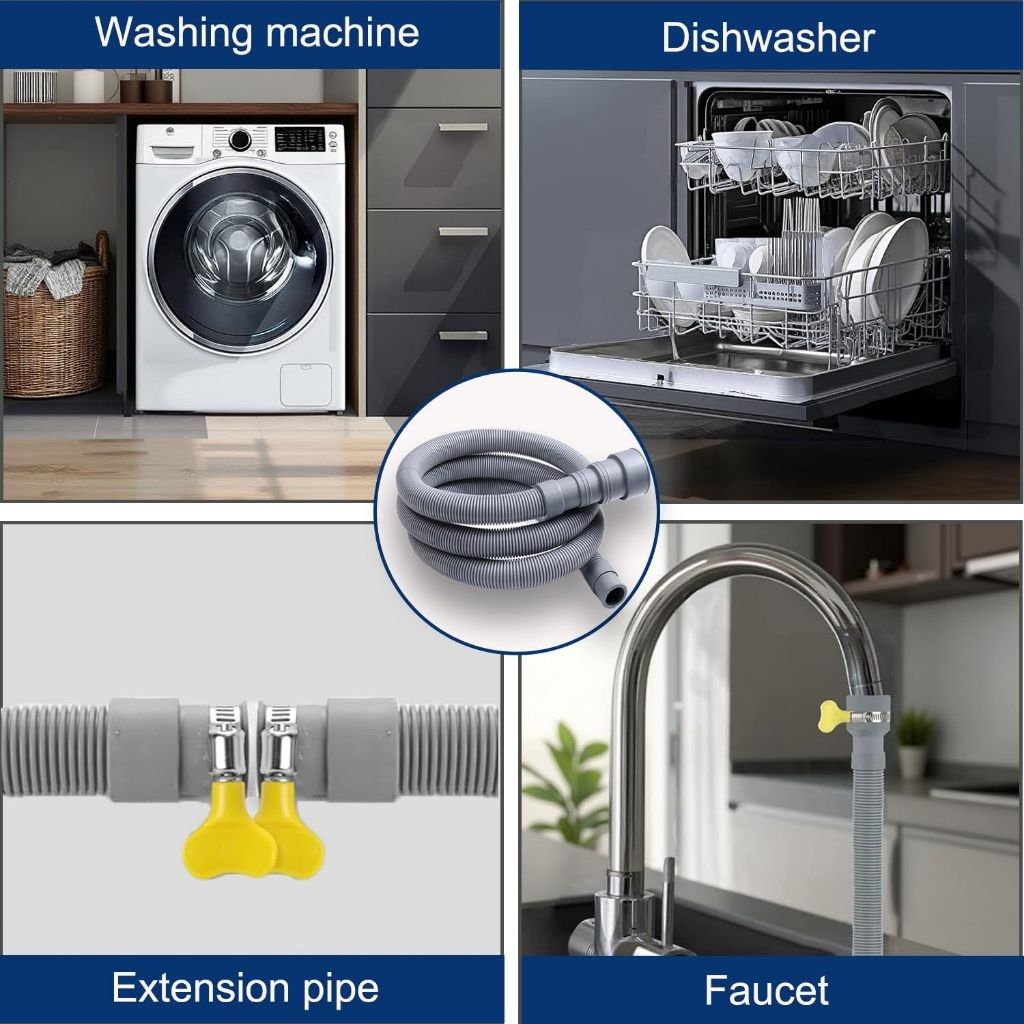 Washing machine

Dishwasher

Extension pipe

Faucet