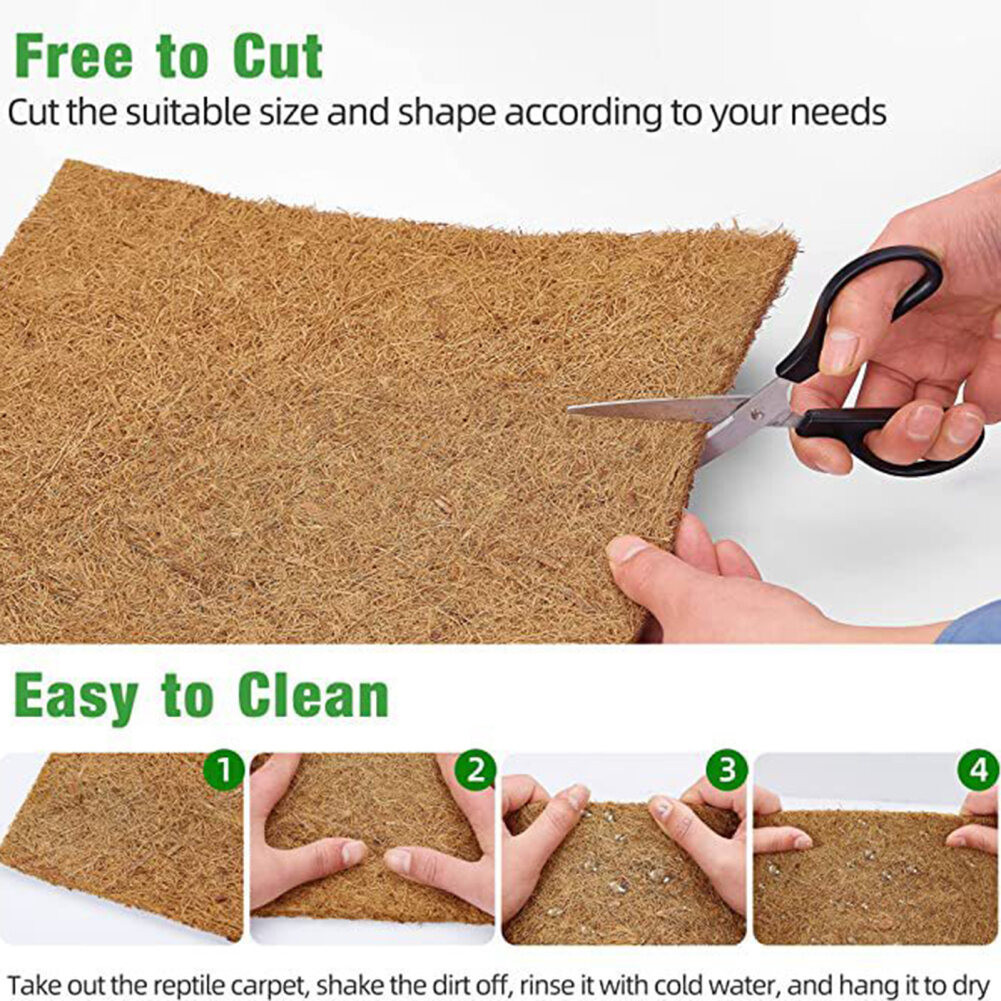 Free to Cut
Cut the suitable size and shape according to your needs

Easy to Clean

1 2 3 4

Take out the reptile carpet, shake the dirt off, rinse it with cold water, and hang it to dry