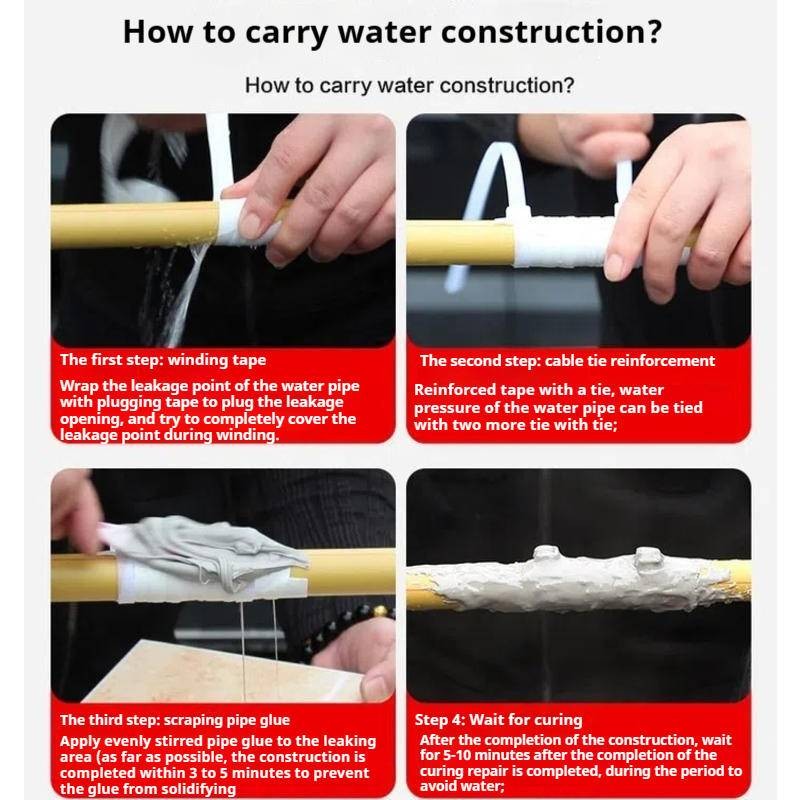 How to carry water construction?

How to carry water construction?

The first step: winding tape

Wrap the leakage point of the water pipe with plugging tape to plug the leakage opening, and try to completely cover the leakage point during winding.

The second step: cable tie reinforcement

Reinforced tape with a tie, water pressure of the water pipe can be tied with two more tie with tie;

The third step: scraping pipe glue

Apply evenly stirred pipe glue to the leaking area (as far as possible, the construction is completed within 3 to 5 minutes to prevent the glue from solidifying

Step 4: Wait for curing

After the completion of the construction, wait for 5-10 minutes after the completion of the curing repair is completed, during the period to avoid water;