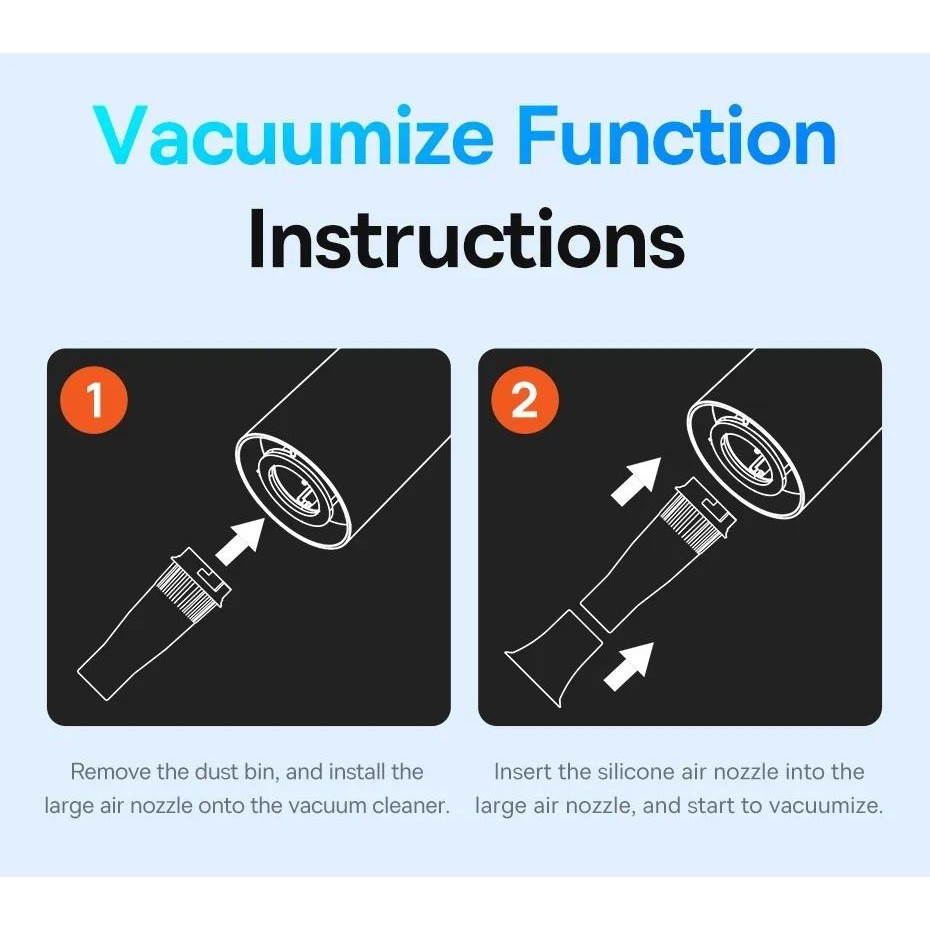 Vacuumize Function
Instructions

1

Remove the dust bin, and install the large air nozzle onto the vacuum cleaner.

2

Insert the silicone air nozzle into the large air nozzle, and start to vacuumize.