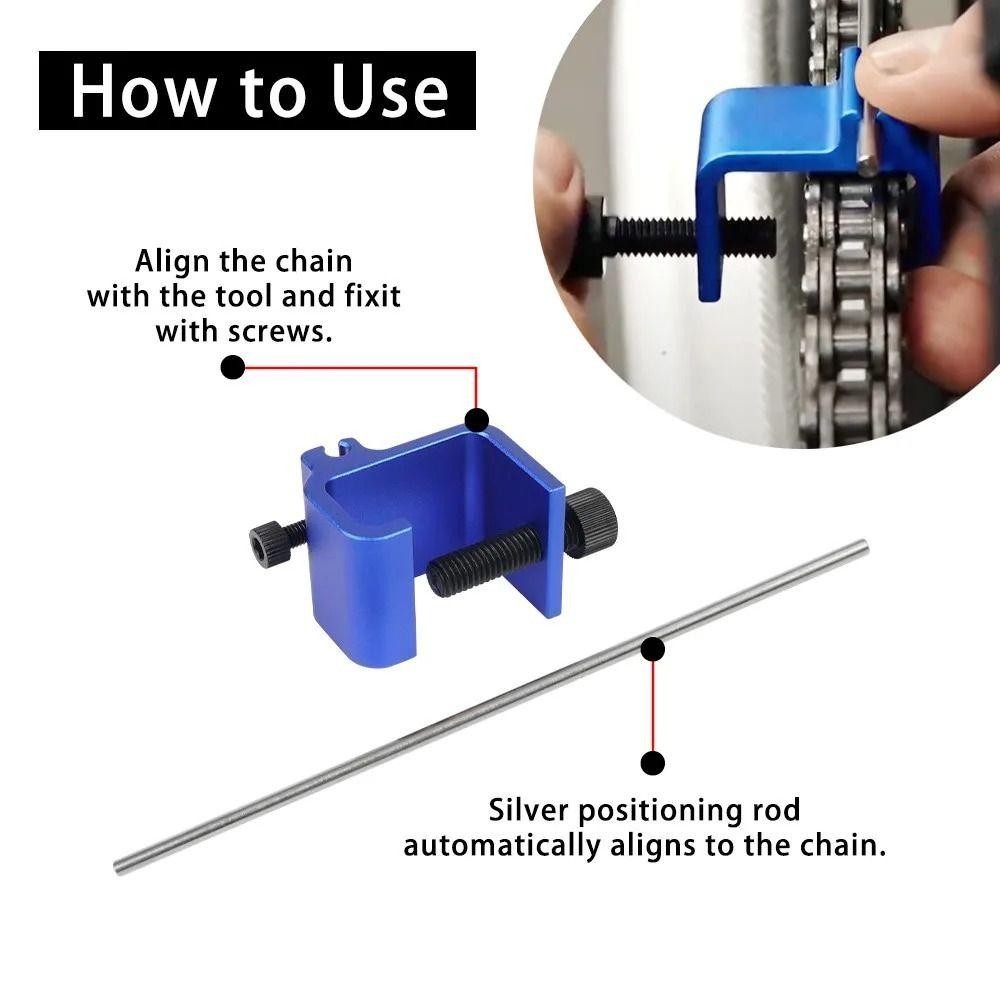 How to Use

Align the chain with the tool and fixit with screws.

Silver positioning rod automatically aligns to the chain.