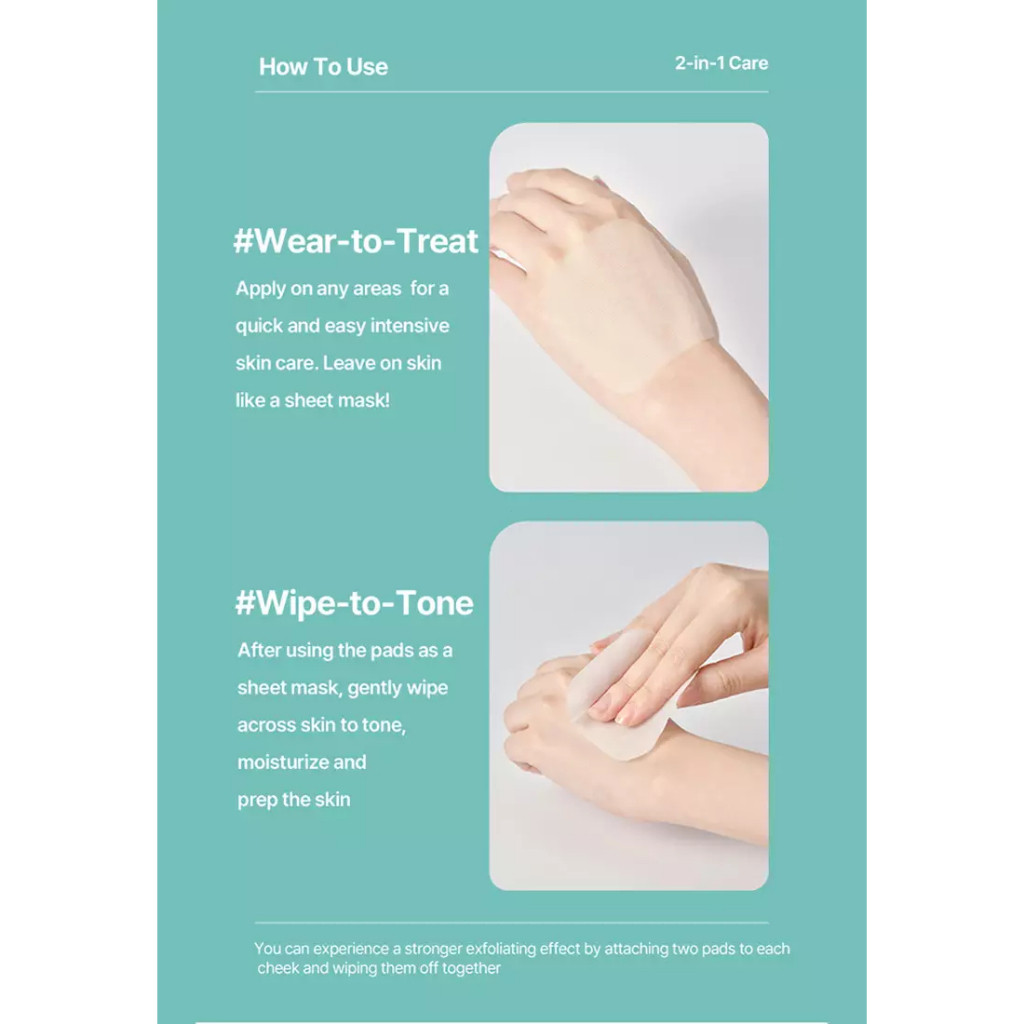 How To Use

2-in-1 Care

#Wear-to-Treat

Apply on any areas  for a quick and easy intensive skin care. Leave on skin like a sheet mask!

#Wipe-to-Tone

After using the pads as a sheet mask, gently wipe across skin to tone, moisturize and prep the skin

You can experience a stronger exfoliating effect by attaching two pads to each cheek and wiping them off together