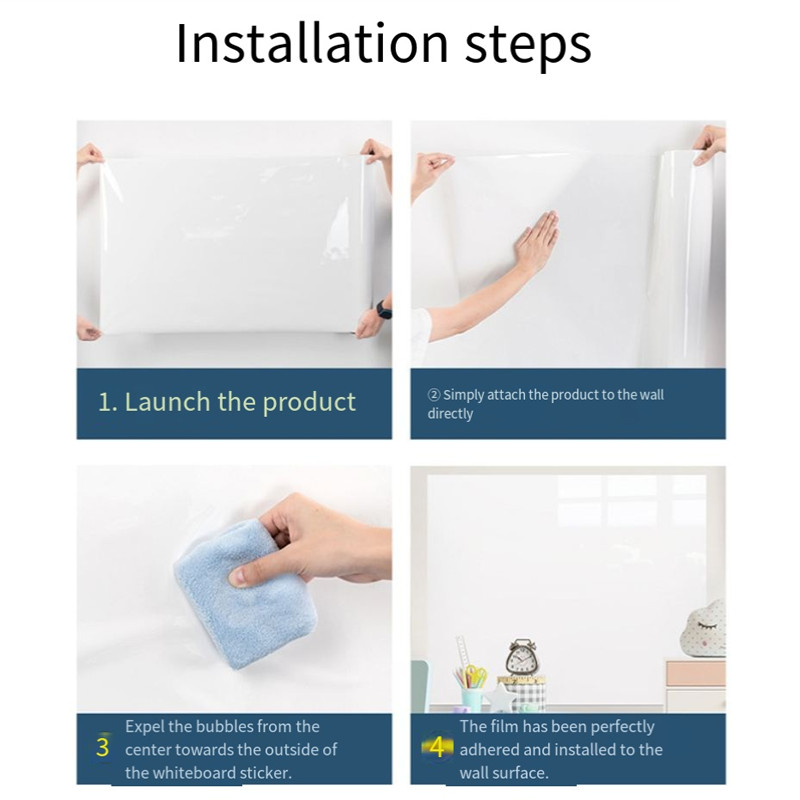 Installation steps

1. Launch the product

② Simply attach the product to the wall directly

3 Expel the bubbles from the center towards the outside of the whiteboard sticker.

4 The film has been perfectly adhered and installed to the wall surface.