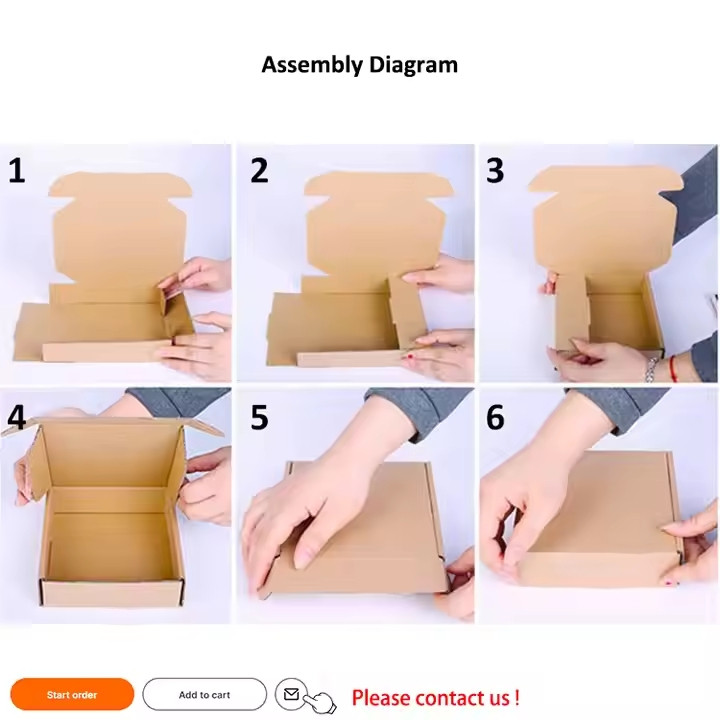 Assembly Diagram

1

2

3

4

5

6

Start order

Add to cart

Please contact us !