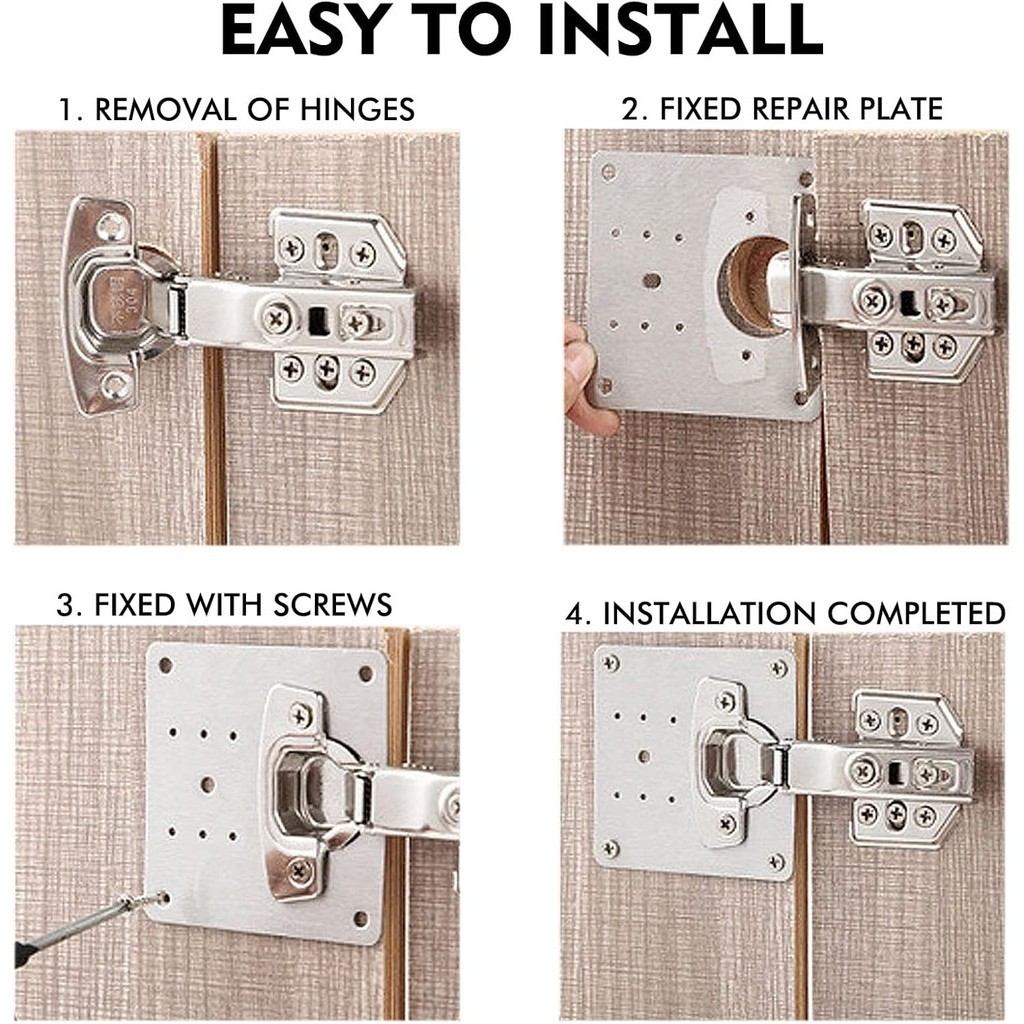 EASY TO INSTALL

1. REMOVAL OF HINGES

2. FIXED REPAIR PLATE

3. FIXED WITH SCREWS

4. INSTALLATION COMPLETED