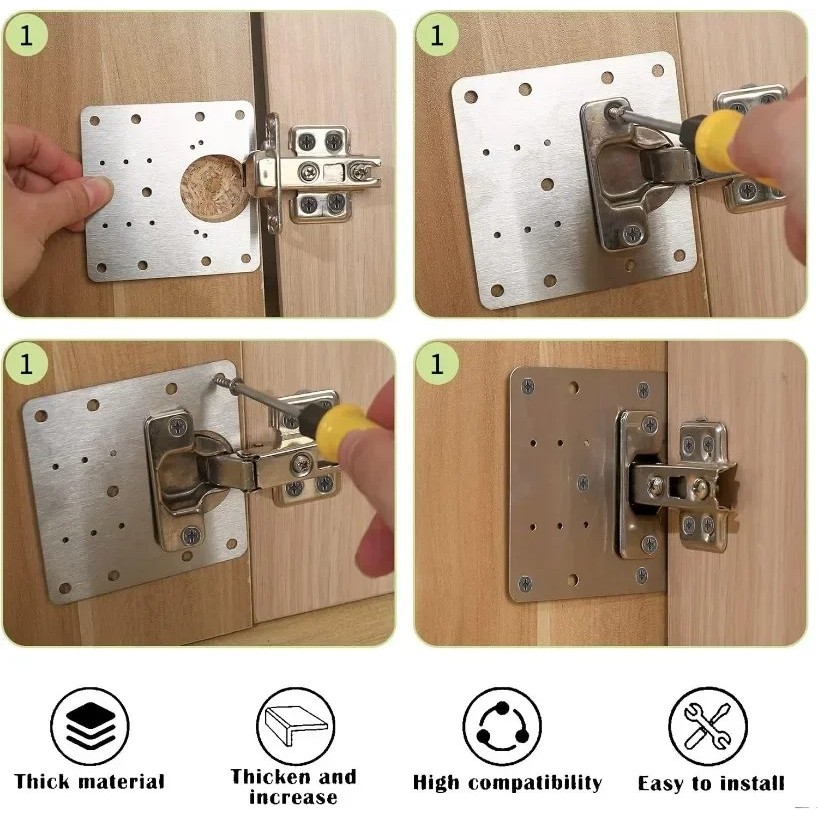 1

1

1

1

Thick material

Thicken and increase

High compatibility

Easy to install