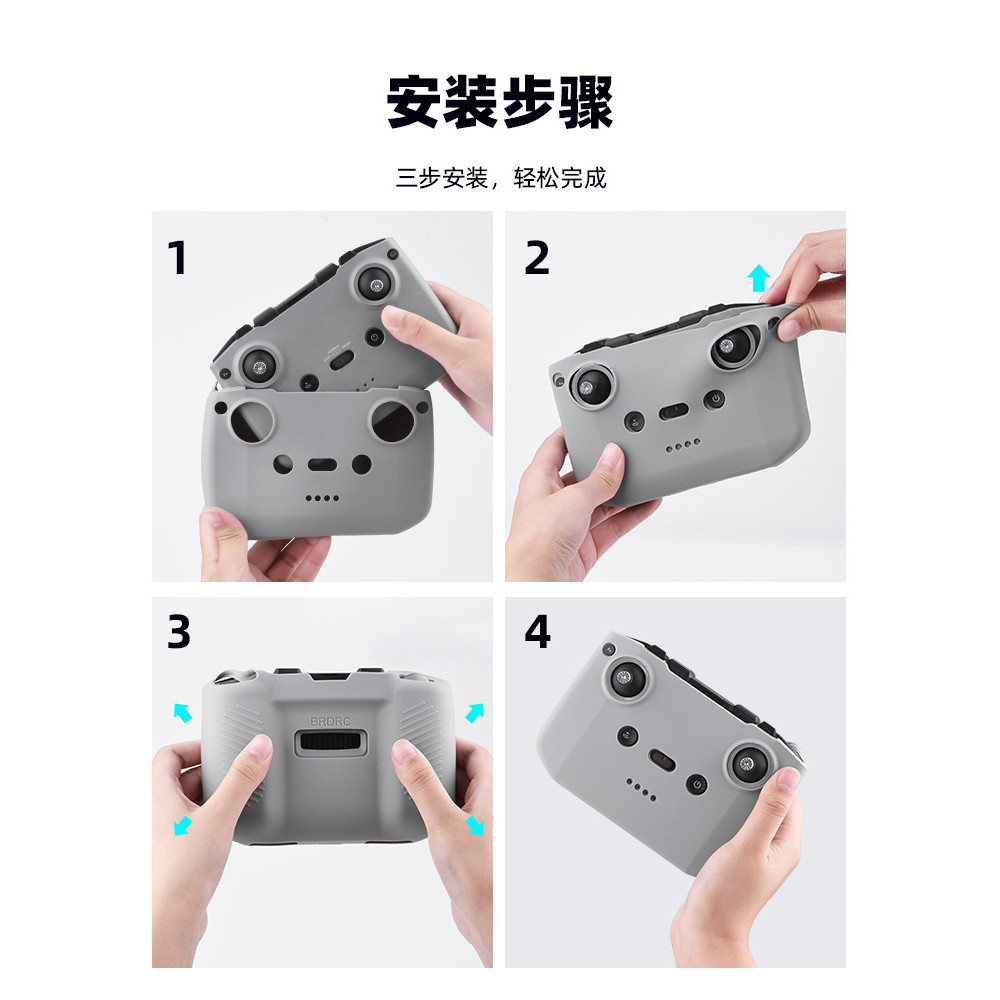 安装步骤

三步安装，轻松完成

1

2

3

BRDRC

4