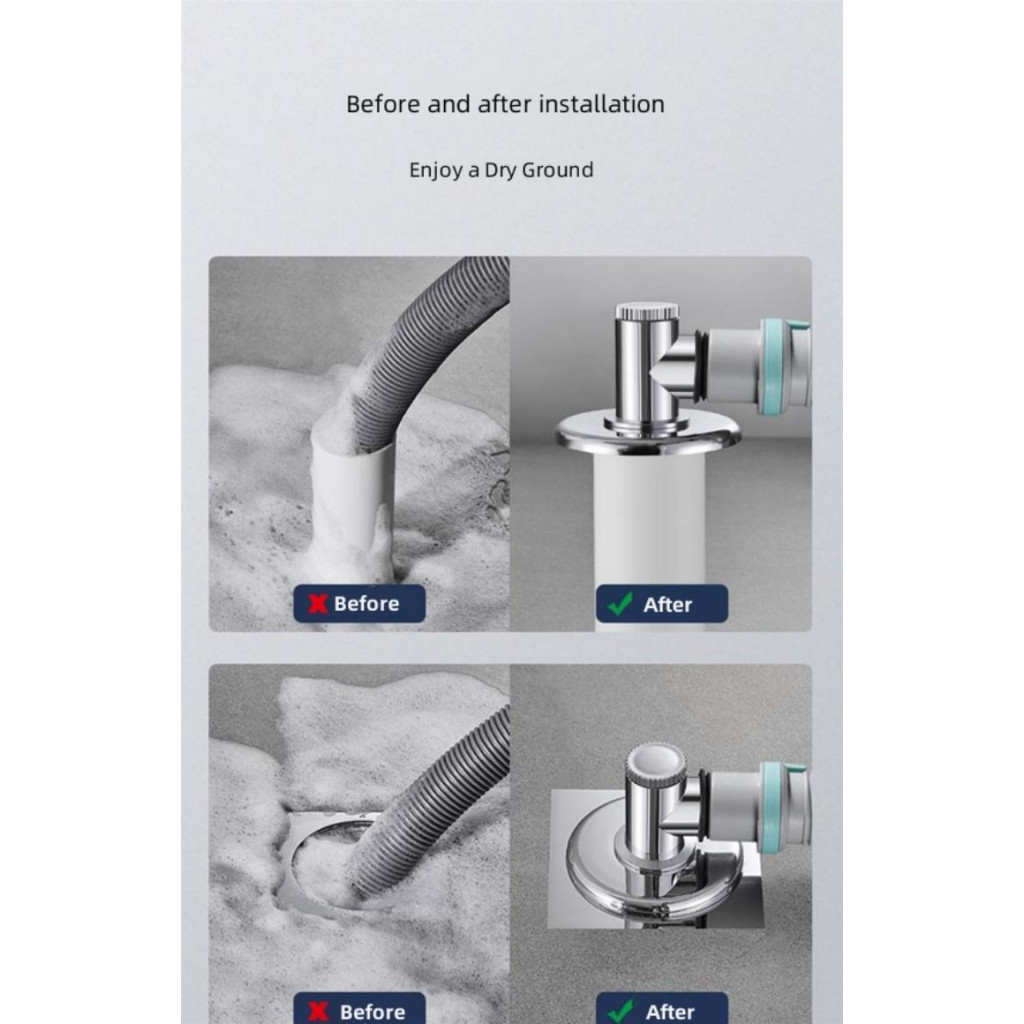 Before and after installation

Enjoy a Dry Ground

Before

After

Before

After