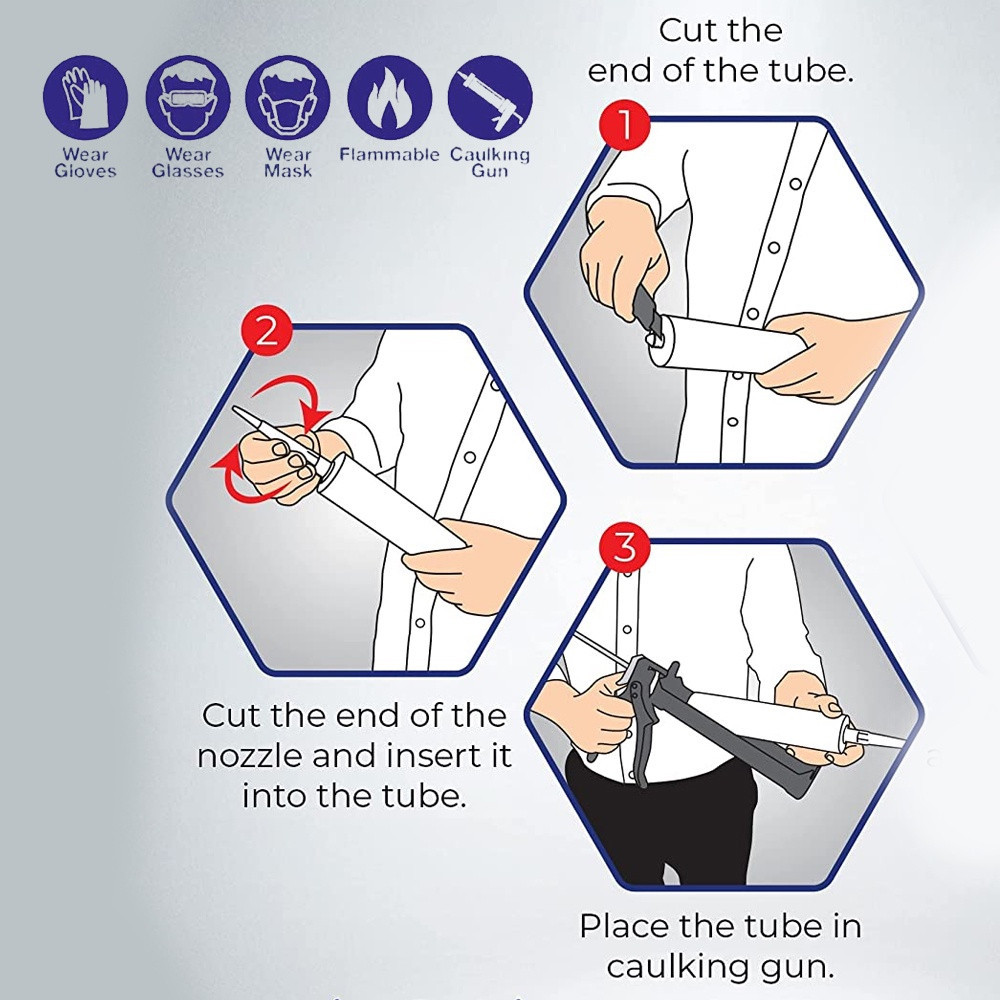 Wear Gloves

Wear Glasses

Wear Mask

Flammable

Caulking Gun

Cut the end of the tube.

1

2

Cut the end of the nozzle and insert it into the tube.

3

Place the tube in caulking gun.