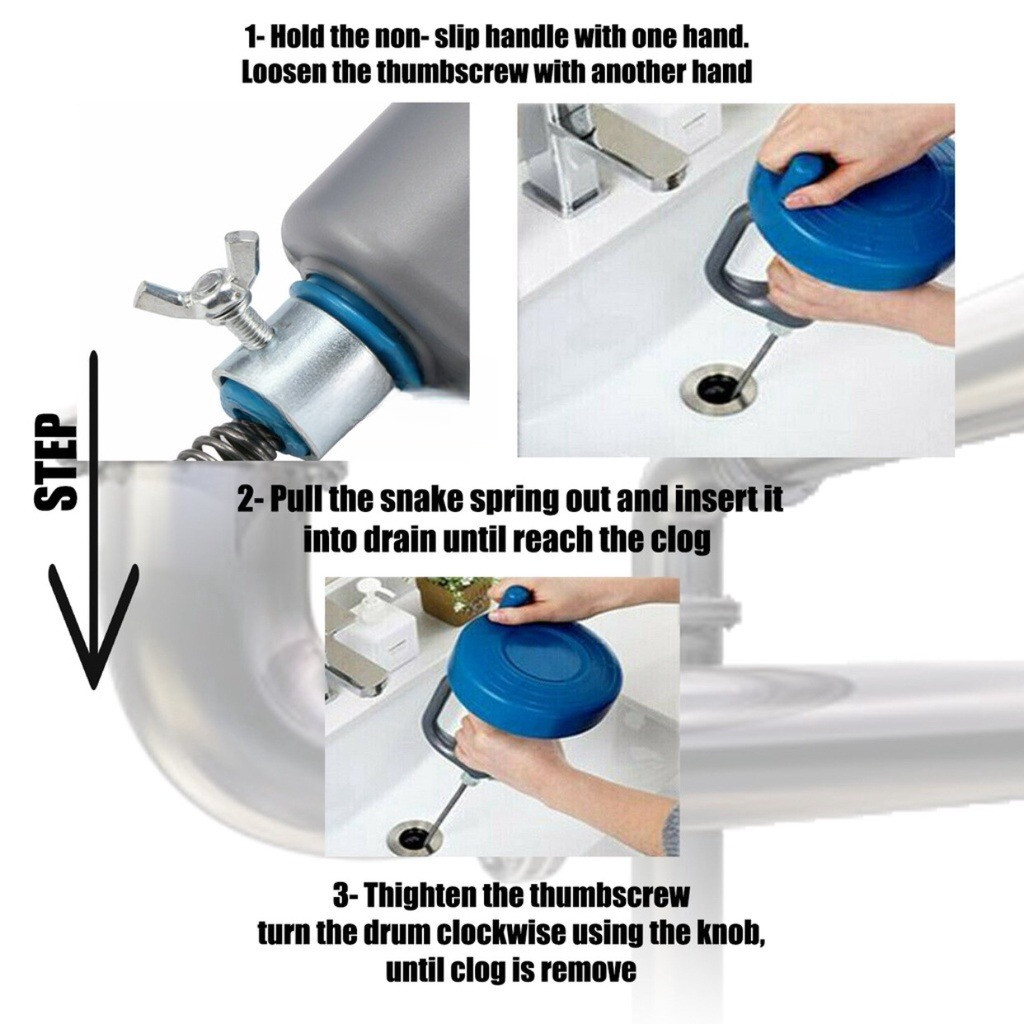 1- Hold the non- slip handle with one hand.
Loosen the thumbscrew with another hand

STEP

2- Pull the snake spring out and insert it into drain until reach the clog

3- Thighten the thumbscrew
turn the drum clockwise using the knob,
until clog is remove