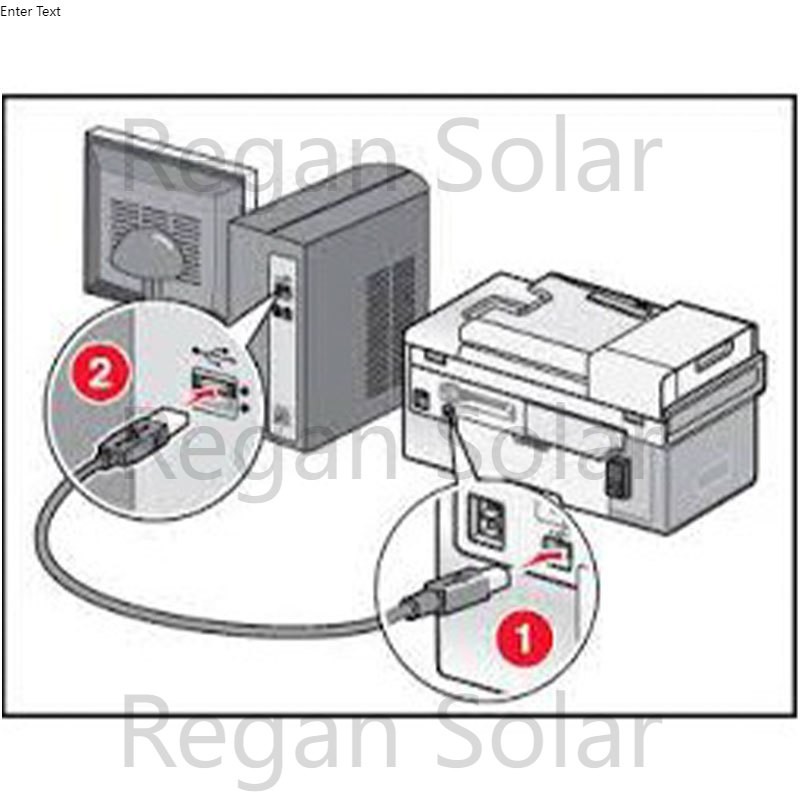 Enter Text

Regan Solar

2

Regan Solar

1

Regan Solar