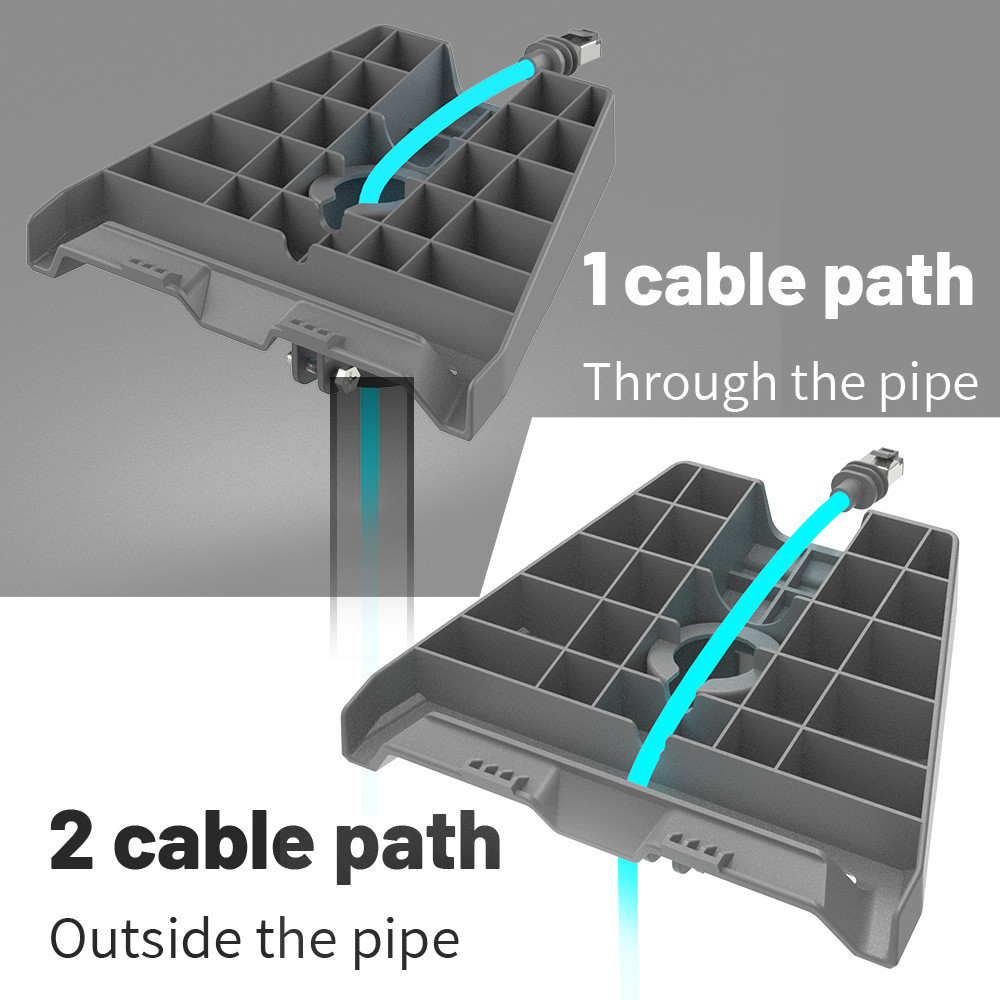 1 cable path
Through the pipe

2 cable path
Outside the pipe