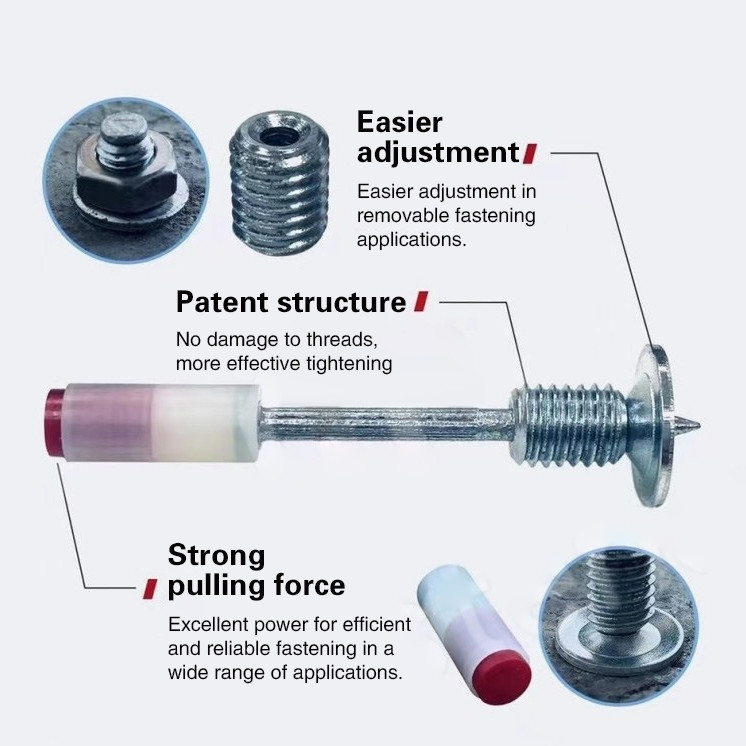 Easier adjustment

Easier adjustment in removable fastening applications.

Patent structure

No damage to threads, more effective tightening

Strong pulling force

Excellent power for efficient and reliable fastening in a wide range of applications.