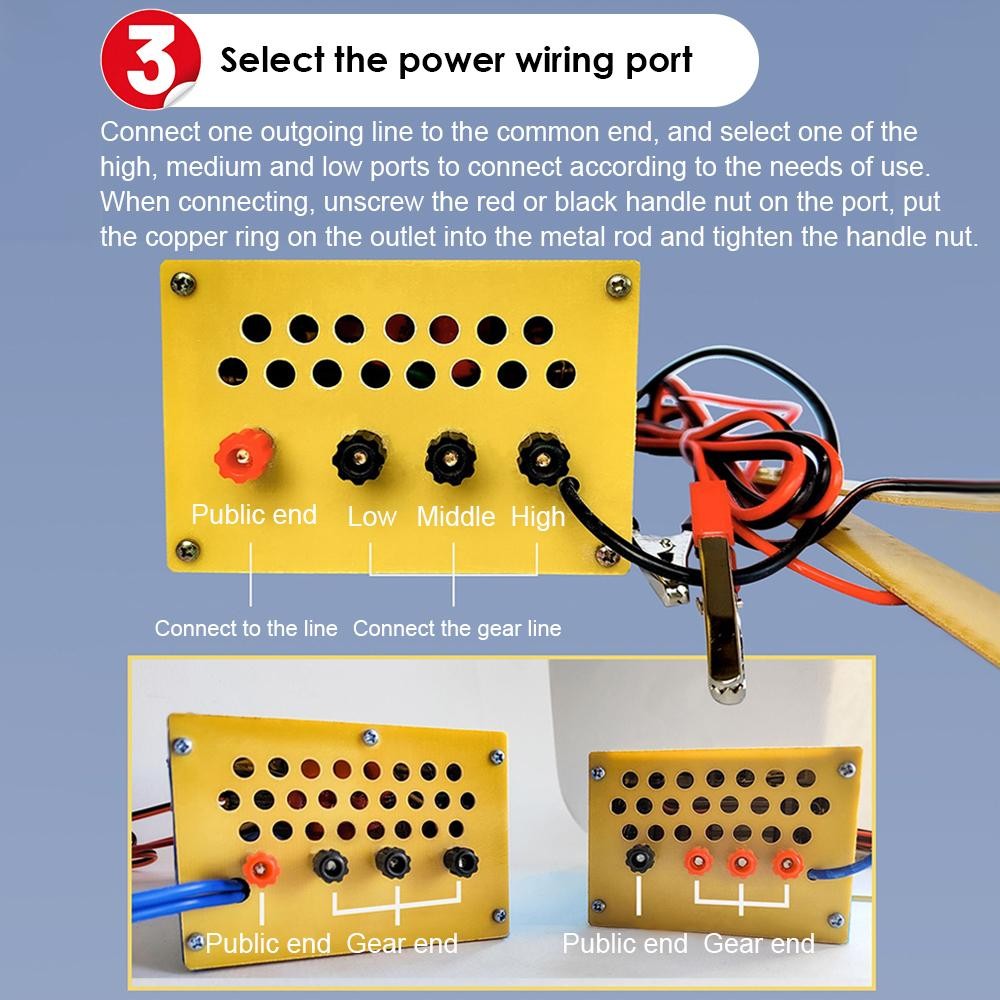 3 Select the power wiring port

Connect one outgoing line to the common end, and select one of the high, medium and low ports to connect according to the needs of use. When connecting, unscrew the red or black handle nut on the port, put the copper ring on the outlet into the metal rod and tighten the handle nut.

Public end Low Middle High

Connect to the line Connect the gear line

Public end Gear end

Public end Gear end