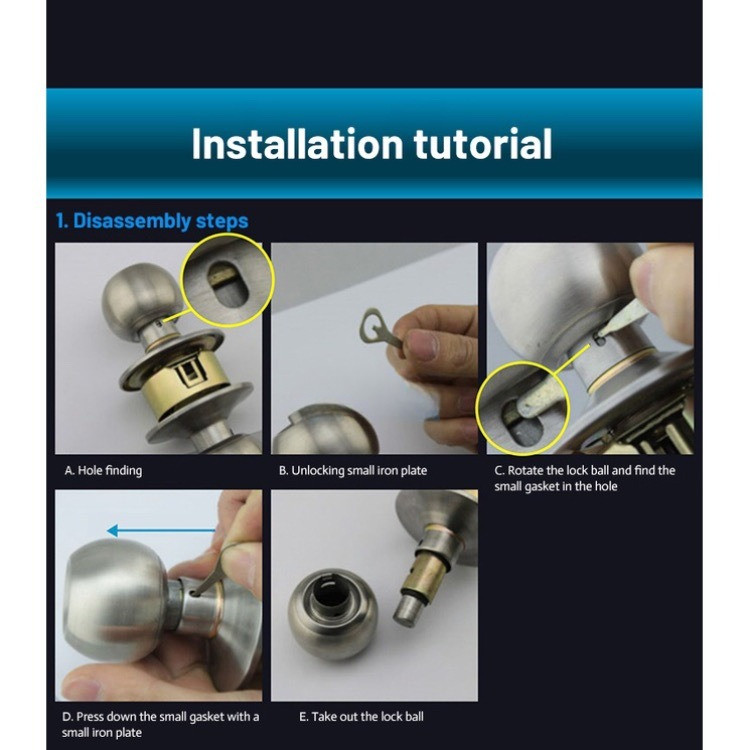 Installation tutorial

1. Disassembly steps

A. Hole finding

B. Unlocking small iron plate

C. Rotate the lock ball and find the small gasket in the hole

D. Press down the small gasket with a small iron plate

E. Take out the lock ball