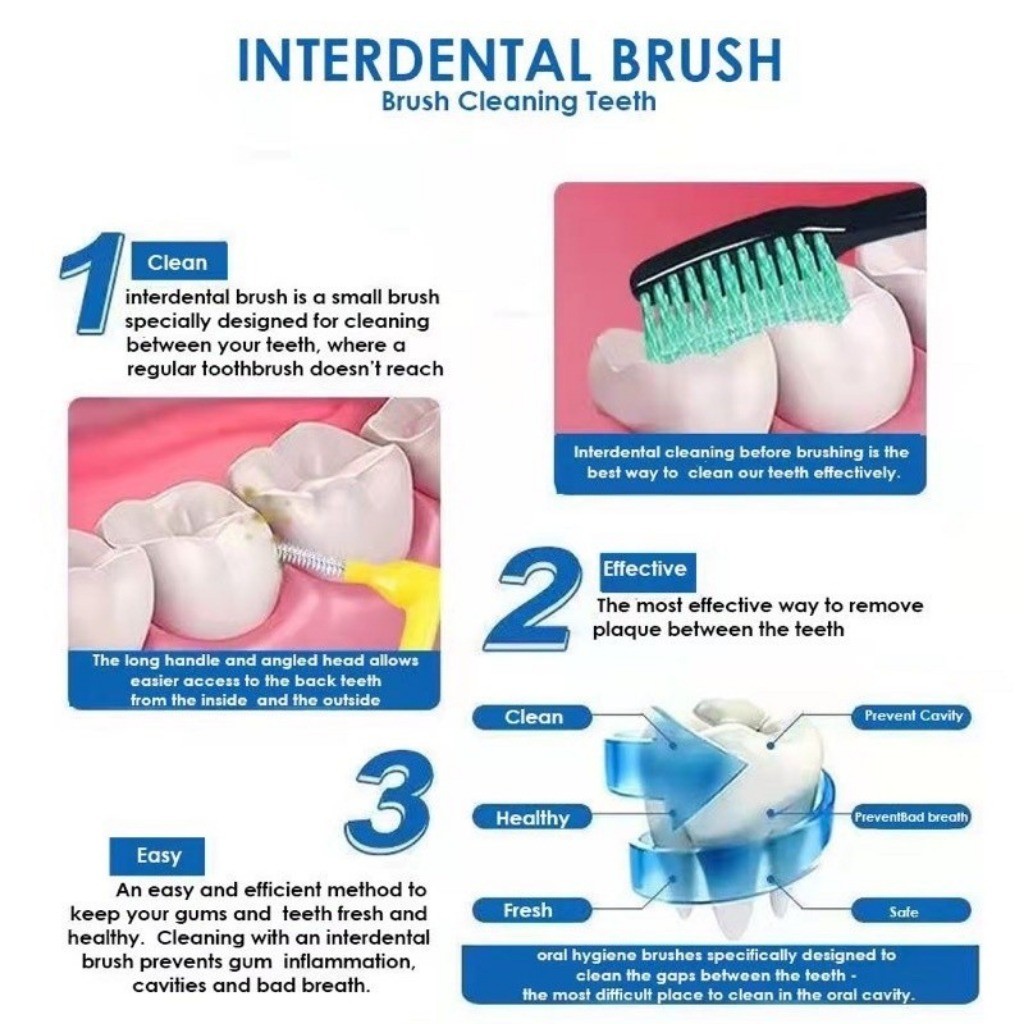 INTERDENTAL BRUSH
Brush Cleaning Teeth

1
Clean
interdental brush is a small brush specially designed for cleaning between your teeth, where a regular toothbrush doesn't reach

Interdental cleaning before brushing is the best way to clean our teeth effectively.

The long handle and angled head allows easier access to the back teeth from the inside and the outside

2
Effective
The most effective way to remove plaque between the teeth

3
Easy
An easy and efficient method to keep your gums and teeth fresh and healthy. Cleaning with an interdental brush prevents gum inflammation, cavities and bad breath.

Clean
Healthy
Fresh
Prevent Cavity
PreventBad breath
Safe

oral hygiene brushes specifically designed to clean the gaps between the teeth - the most difficult place to clean in the oral cavity.