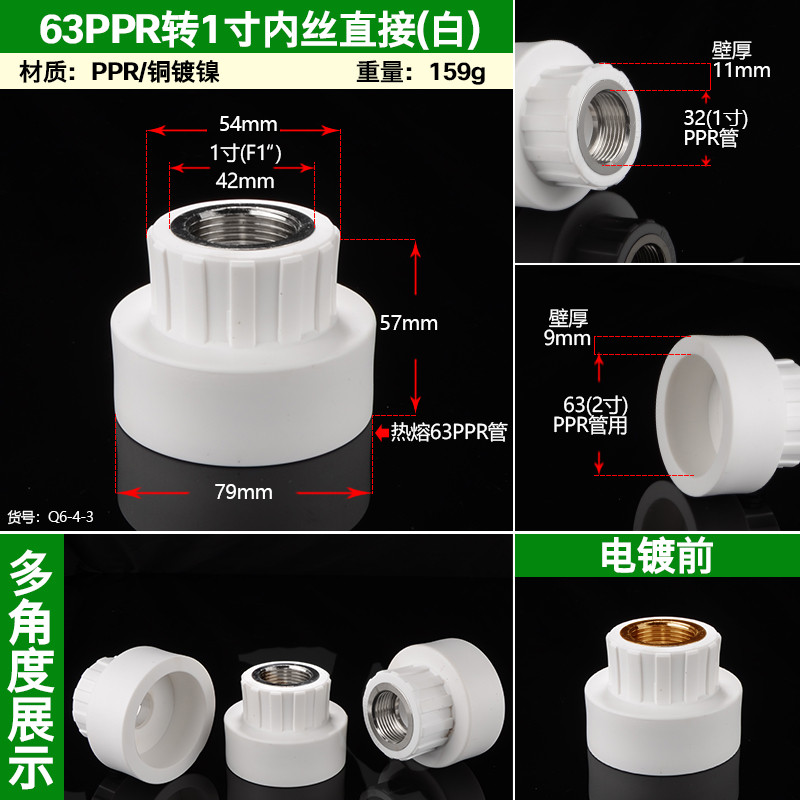 63PPR转1寸内丝直接(白)

材质：PPR/铜镀镍

重量：159g

54mm

1寸(F1")

42mm

57mm

热熔63PPR管

79mm

货号：Q6-4-3

壁厚
11mm

32(1寸)
PPR管

壁厚
9mm

63(2寸)
PPR管用

多角度展示

电镀前