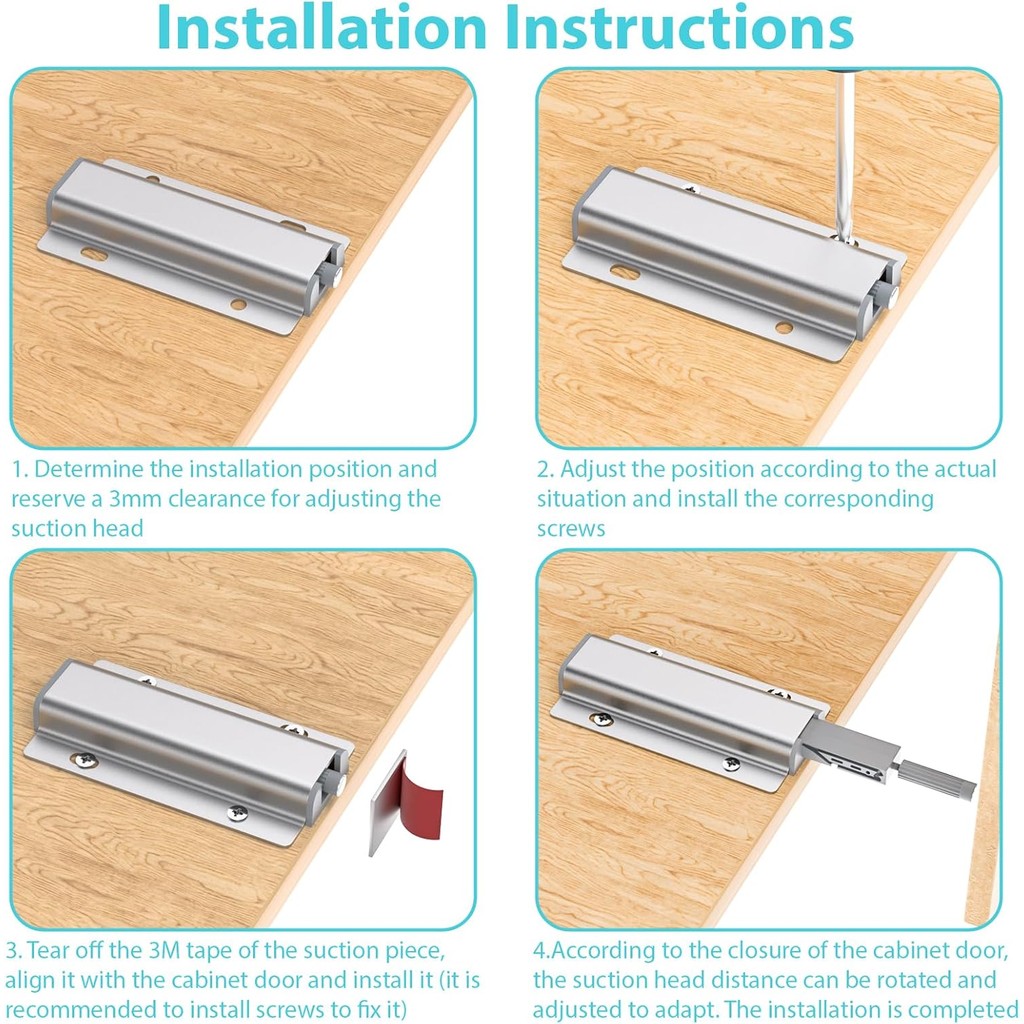 Installation Instructions

1. Determine the installation position and reserve a 3mm clearance for adjusting the suction head

2. Adjust the position according to the actual situation and install the corresponding screws

3. Tear off the 3M tape of the suction piece, align it with the cabinet door and install it (it is recommended to install screws to fix it)

4.According to the closure of the cabinet door, the suction head distance can be rotated and adjusted to adapt. The installation is completed