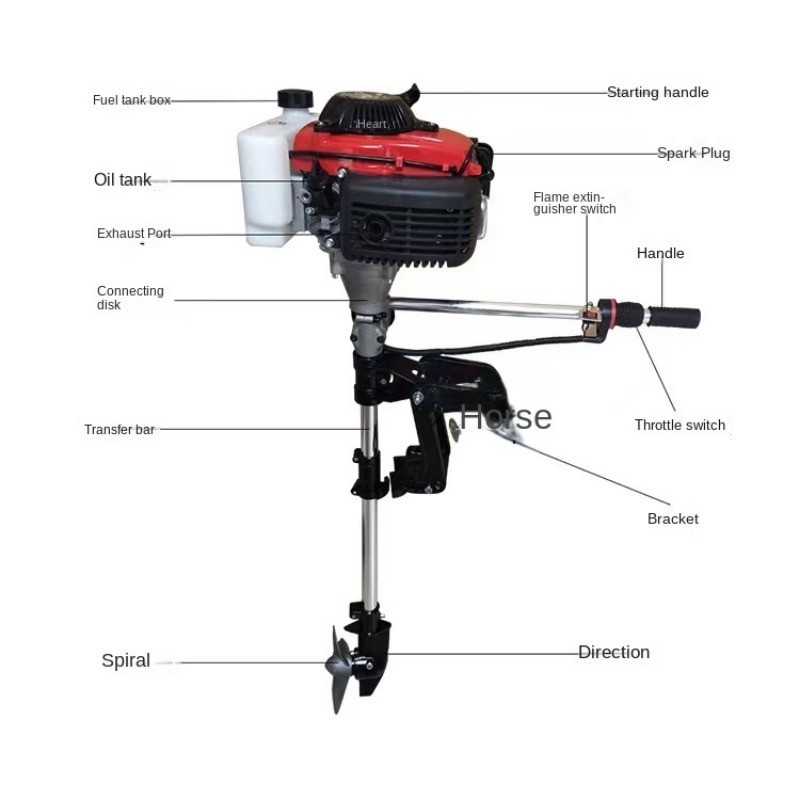 Fuel tank box

Starting handle

Heart

Spark Plug

Oil tank

Flame extinguisher switch

Exhaust Port

Handle

Connecting disk

Horse

Transfer bar

Throttle switch

Bracket

Spiral

Direction