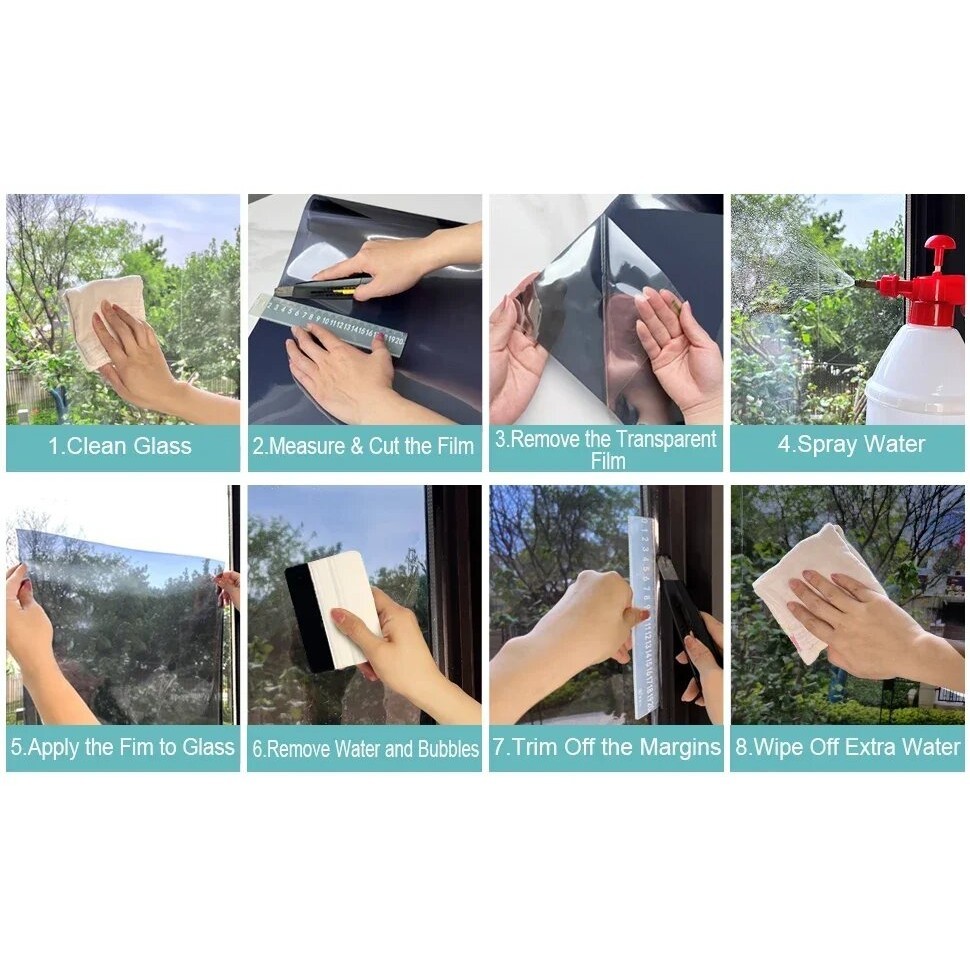 1.Clean Glass

2.Measure & Cut the Film

3.Remove the Transparent Film

4.Spray Water

5.Apply the Fim to Glass

6.Remove Water and Bubbles

7.Trim Off the Margins

8.Wipe Off Extra Water