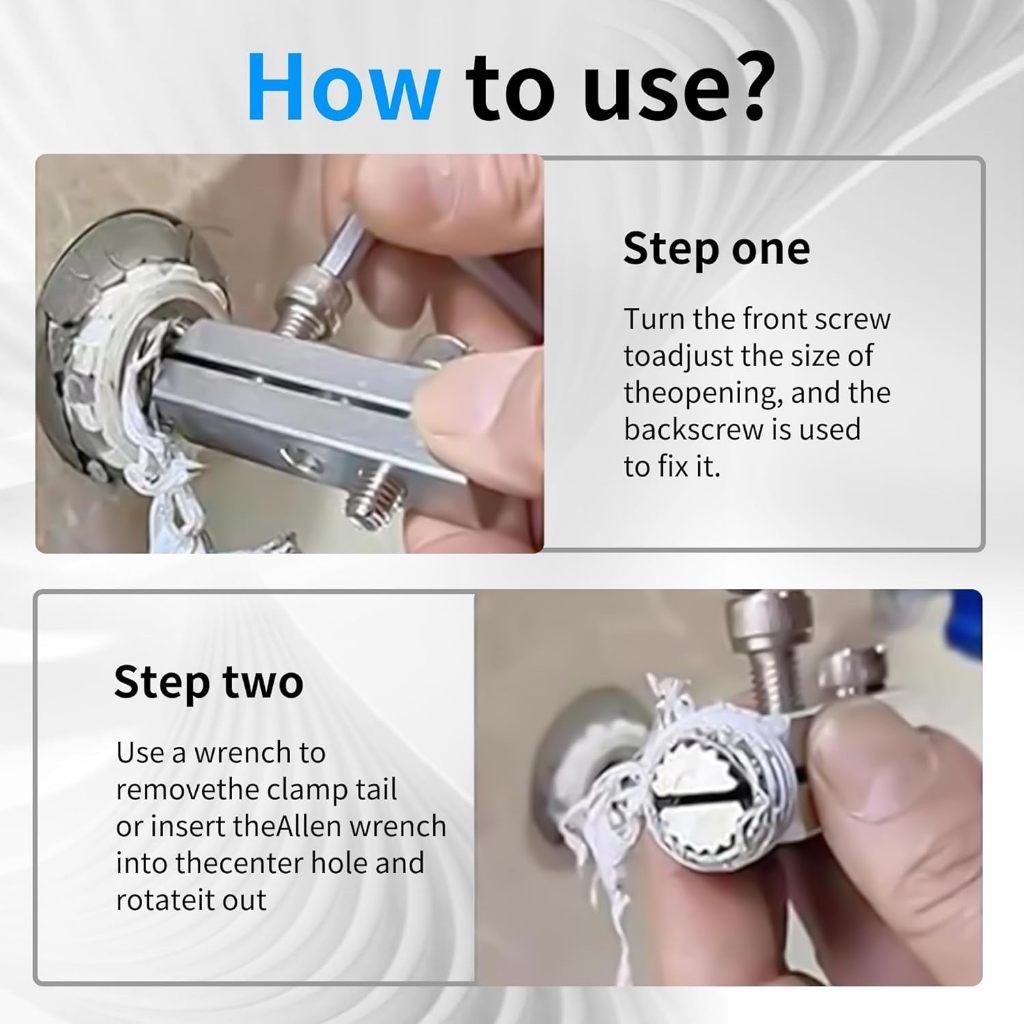 How to use?

Step one

Turn the front screw toadjust the size of theopening, and the backscrew is used to fix it.

Step two

Use a wrench to removethe clamp tail or insert theAllen wrench into thecenter hole and rotateit out