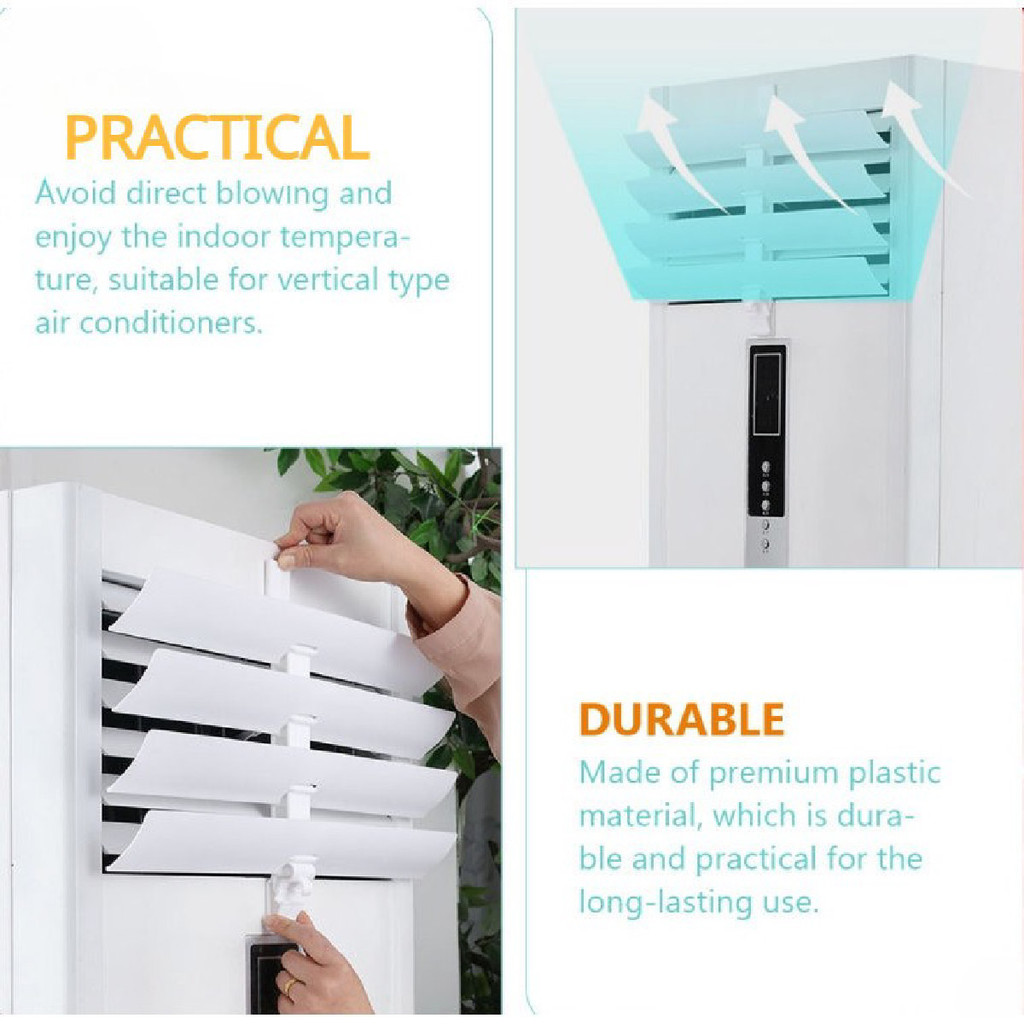 PRACTICAL
Avoid direct blowing and enjoy the indoor temperature, suitable for vertical type air conditioners.

DURABLE
Made of premium plastic material, which is durable and practical for the long-lasting use.