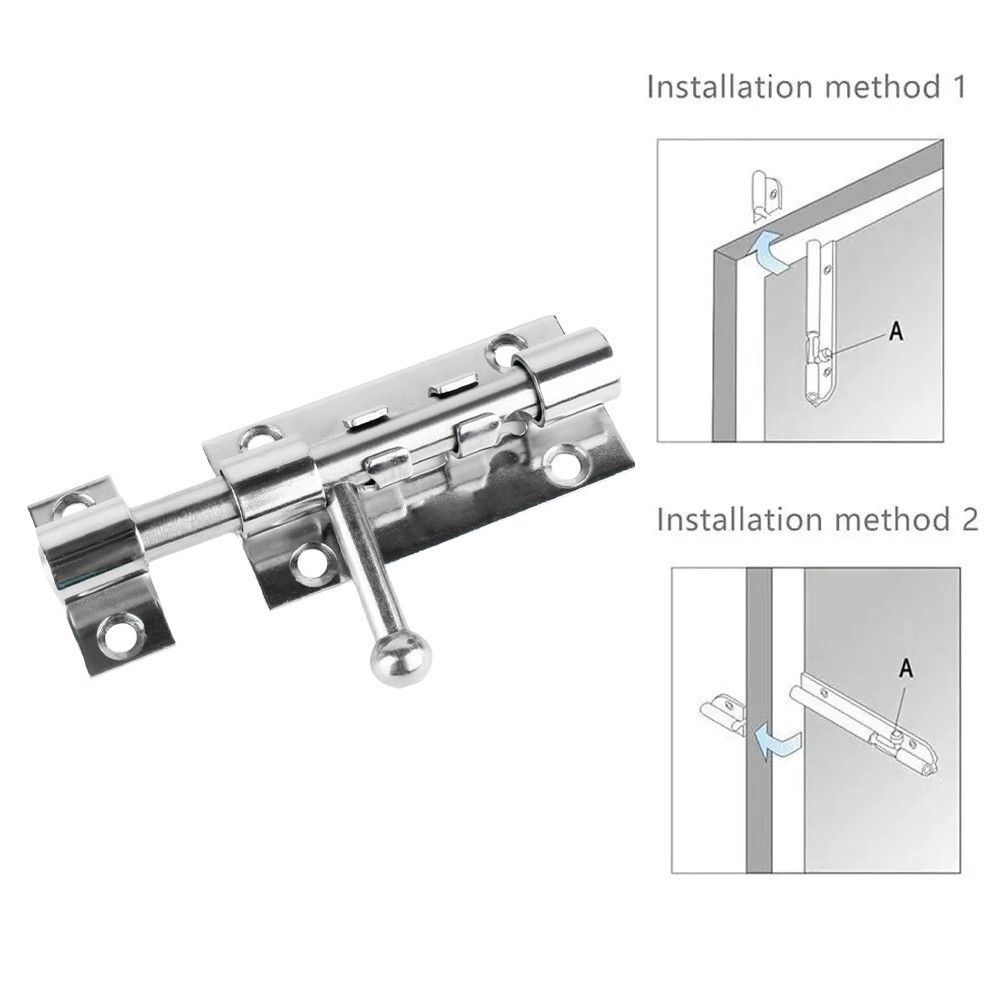 Installation method 1

A

Installation method 2

A