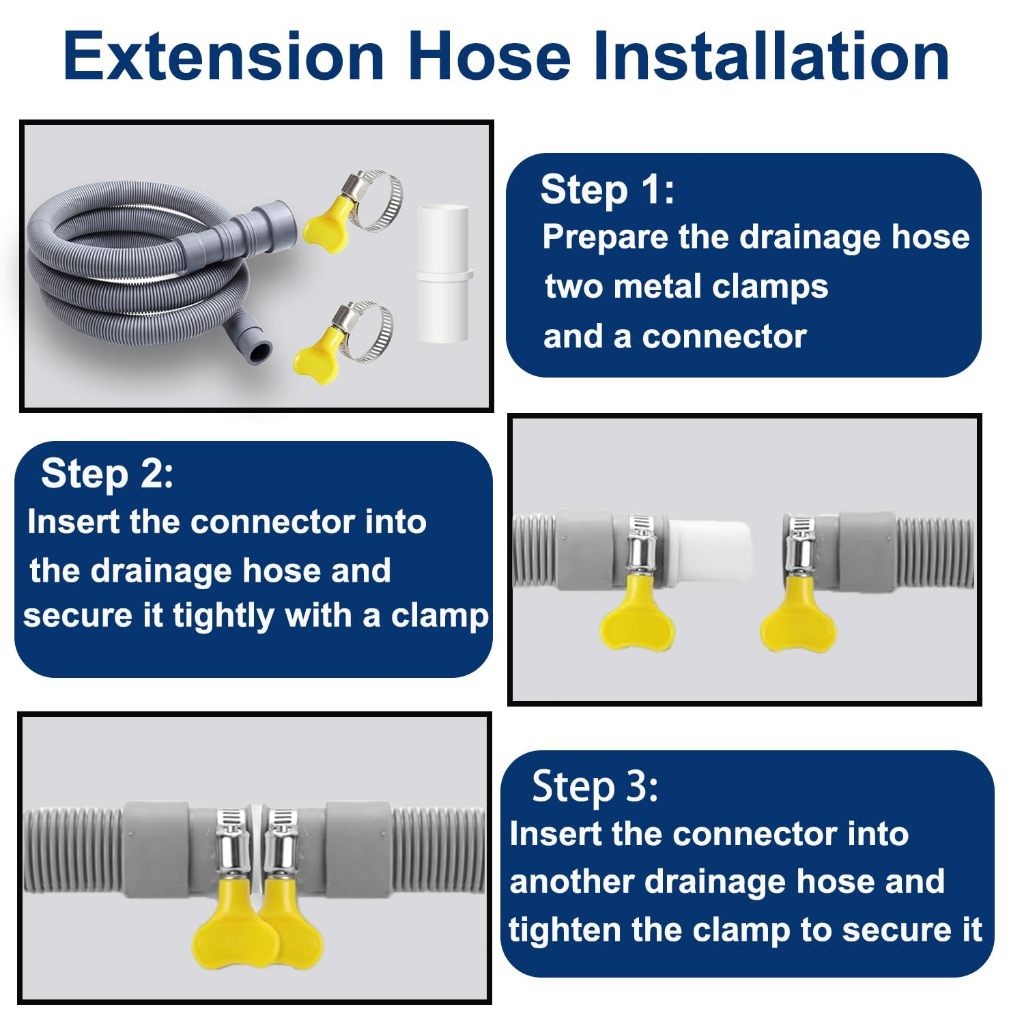 Extension Hose Installation

Step 1:
Prepare the drainage hose two metal clamps and a connector

Step 2:
Insert the connector into the drainage hose and secure it tightly with a clamp

Step 3:
Insert the connector into another drainage hose and tighten the clamp to secure it