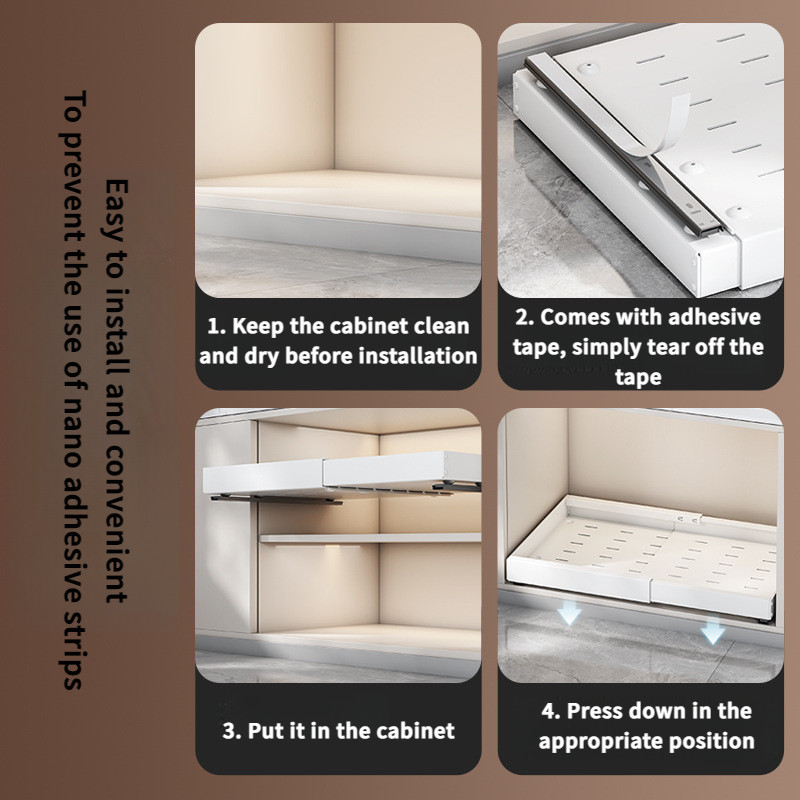 Easy to install and convenient
To prevent the use of nano adhesive strips

1. Keep the cabinet clean and dry before installation

2. Comes with adhesive tape, simply tear off the tape

3. Put it in the cabinet

4. Press down in the appropriate position