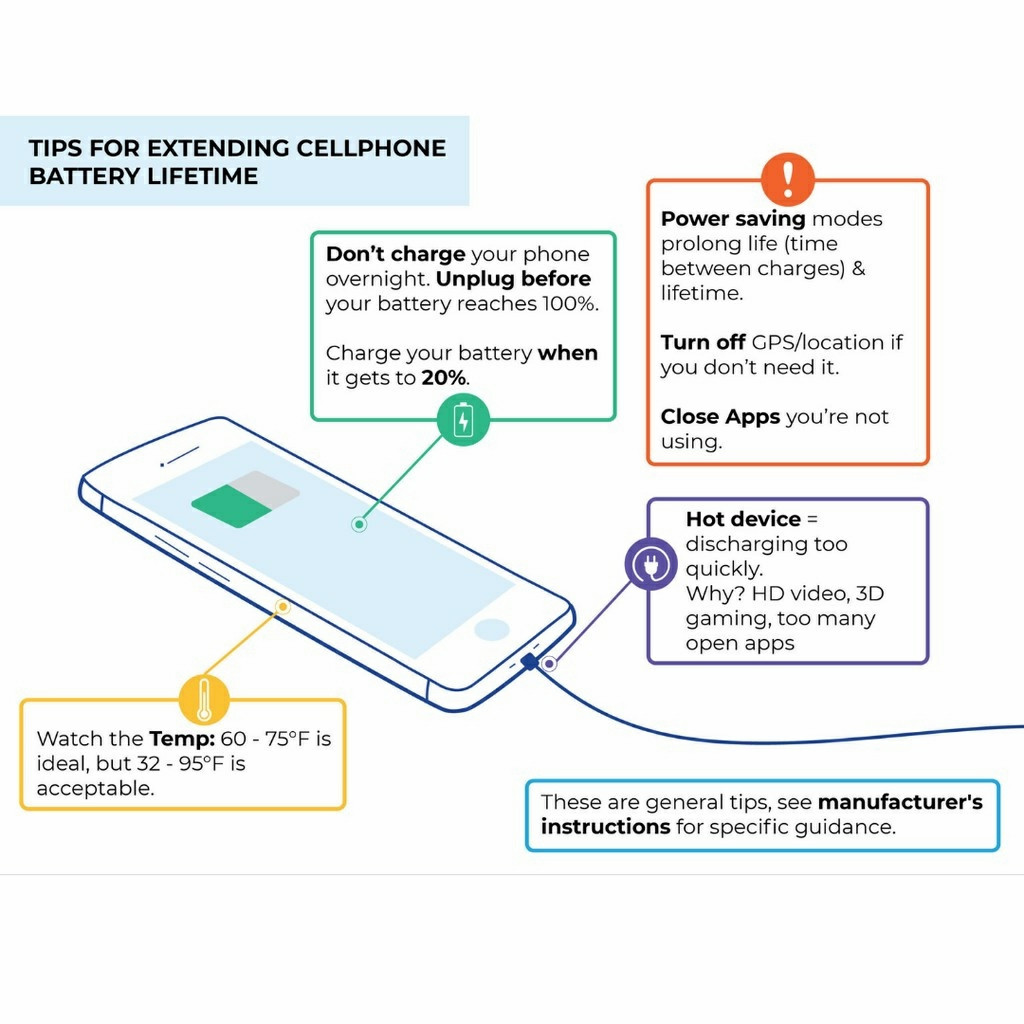 TIPS FOR EXTENDING CELLPHONE BATTERY LIFETIME

Don't charge your phone overnight. Unplug before your battery reaches 100%.

Charge your battery when it gets to 20%.

Power saving modes prolong life (time between charges) & lifetime.

Turn off GPS/location if you don't need it.

Close Apps you're not using.

Hot device = discharging too quickly.
Why? HD video, 3D gaming, too many open apps

Watch the Temp: 60 - 75°F is ideal, but 32 - 95°F is acceptable.

These are general tips, see manufacturer's instructions for specific guidance.