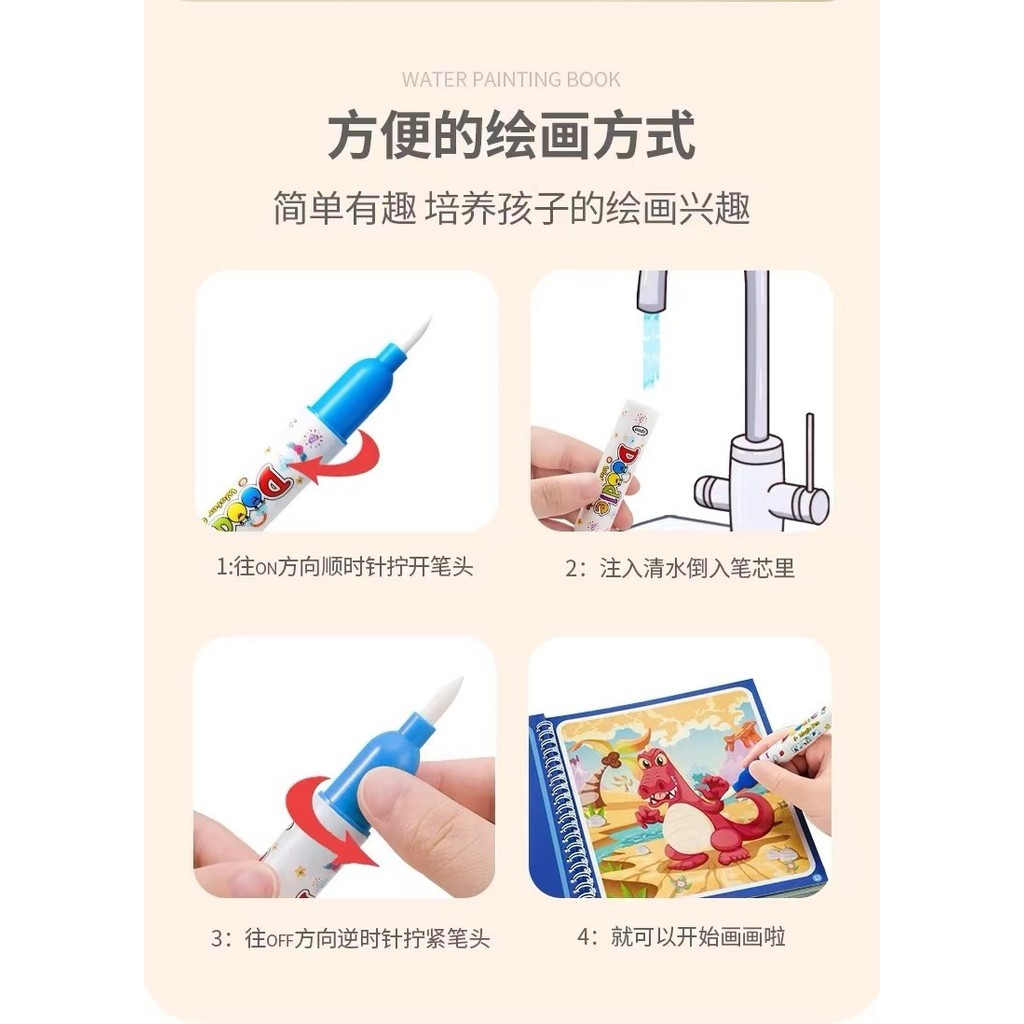 WATER PAINTING BOOK

方便的绘画方式

简单有趣 培养孩子的绘画兴趣

Doodle

1:往ON方向顺时针拧开笔头

Doodle

2：注入清水倒入笔芯里

3：往OFF方向逆时针拧紧笔头

4：就可以开始画画啦