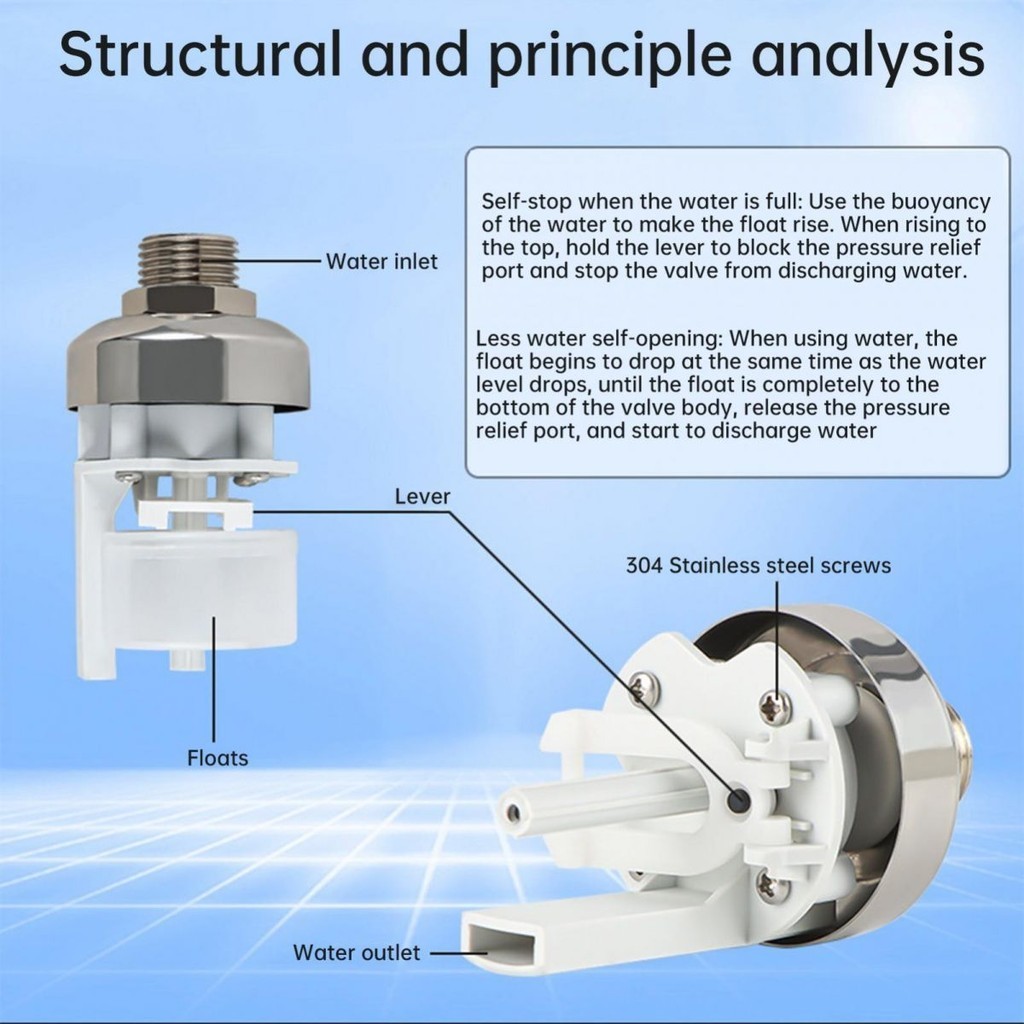 Structural and principle analysis

Self-stop when the water is full: Use the buoyancy of the water to make the float rise. When rising to the top, hold the lever to block the pressure relief port and stop the valve from discharging water.

Less water self-opening: When using water, the float begins to drop at the same time as the water level drops, until the float is completely to the bottom of the valve body, release the pressure relief port, and start to discharge water

Water inlet

Lever

304 Stainless steel screws

Floats

Water outlet