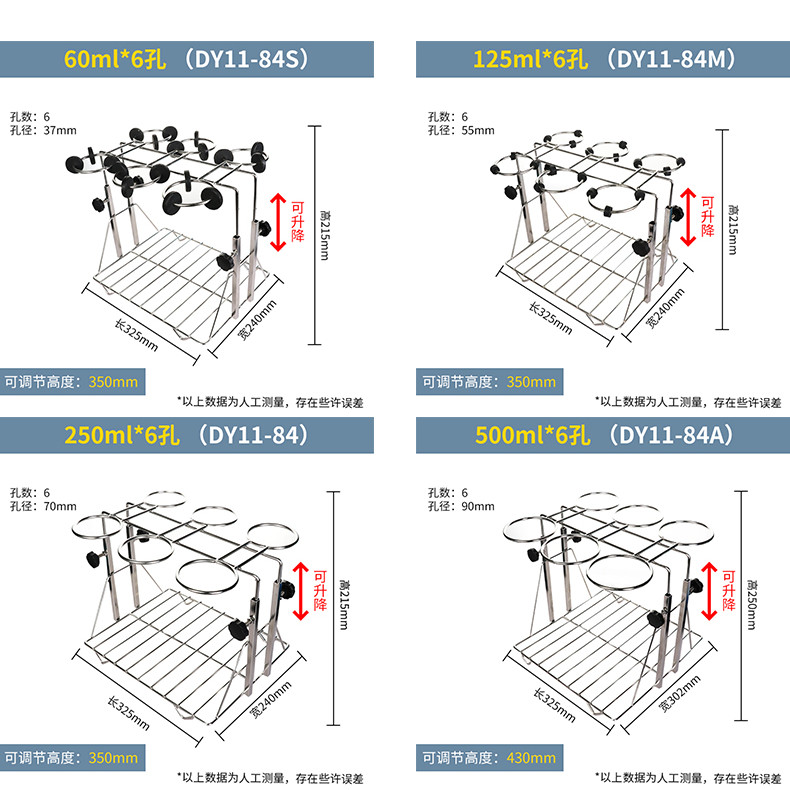 60ml*6孔 （DY11-84S）

孔数：6
孔径：37mm

可升降

高215mm

长325mm

宽240mm

可调节高度：350mm

*以上数据为人工测量，存在些许误差

125ml*6孔 （DY11-84M）

孔数：6
孔径：55mm

可升降

高215mm

长325mm

宽240mm

可调节高度：350mm

*以上数据为人工测量，存在些许误差

250ml*6孔 （DY11-84）

孔数：6
孔径：70mm

可升降

高215mm

长325mm

宽240mm

可调节高度：350mm

*以上数据为人工测量，存在些许误差

500ml*6孔 （DY11-84A）

孔数：6
孔径：90mm

可升降

高250mm

长325mm

宽302mm

可调节高度：430mm

*以上数据为人工测量，存在些许误差