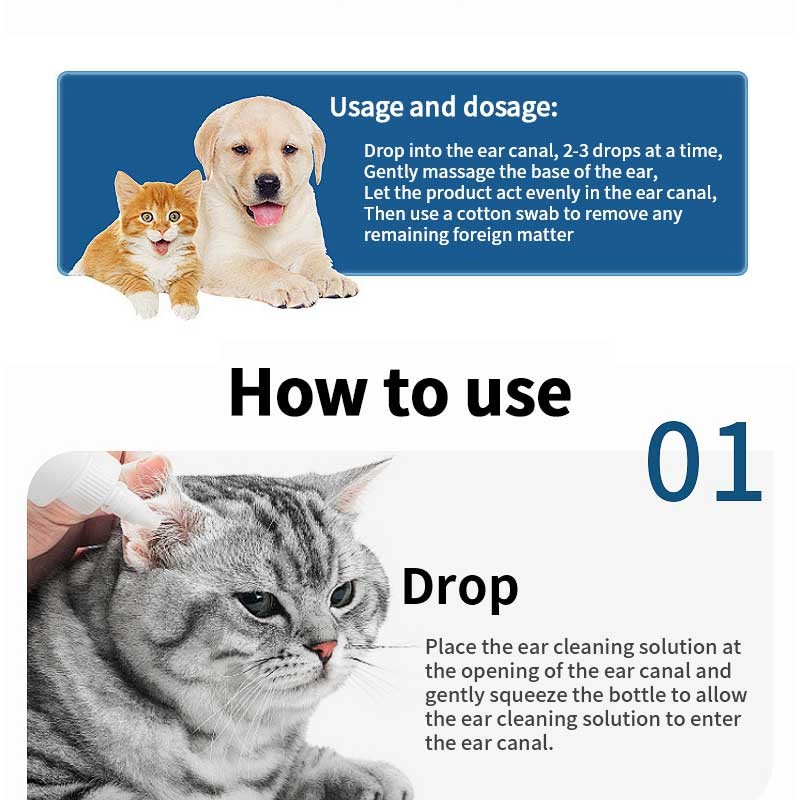 Usage and dosage:

Drop into the ear canal, 2-3 drops at a time,
Gently massage the base of the ear,
Let the product act evenly in the ear canal,
Then use a cotton swab to remove any remaining foreign matter

How to use

01

Drop

Place the ear cleaning solution at the opening of the ear canal and gently squeeze the bottle to allow the ear cleaning solution to enter the ear canal.