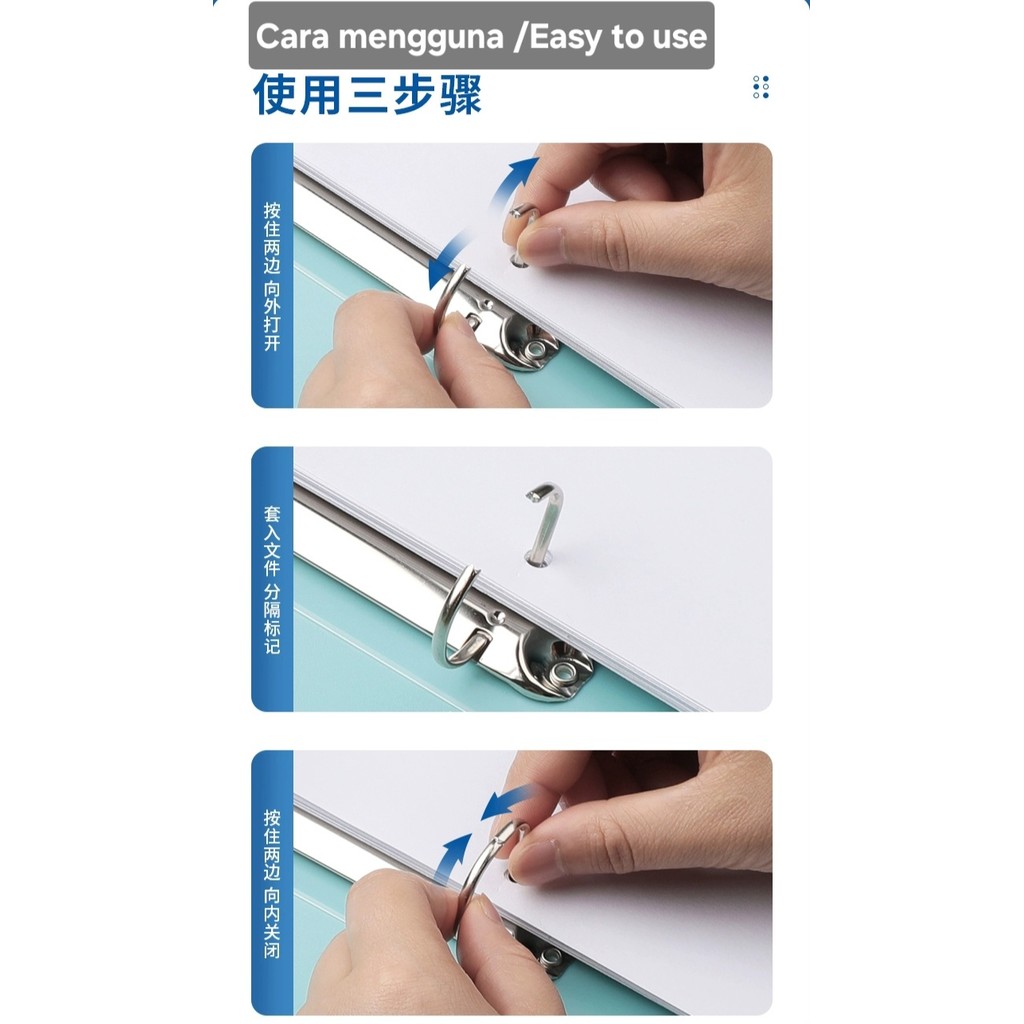 Cara mengguna /Easy to use

使用三步骤

按住两边 向外打开

套入文件 分隔标记

按住两边 向内关闭