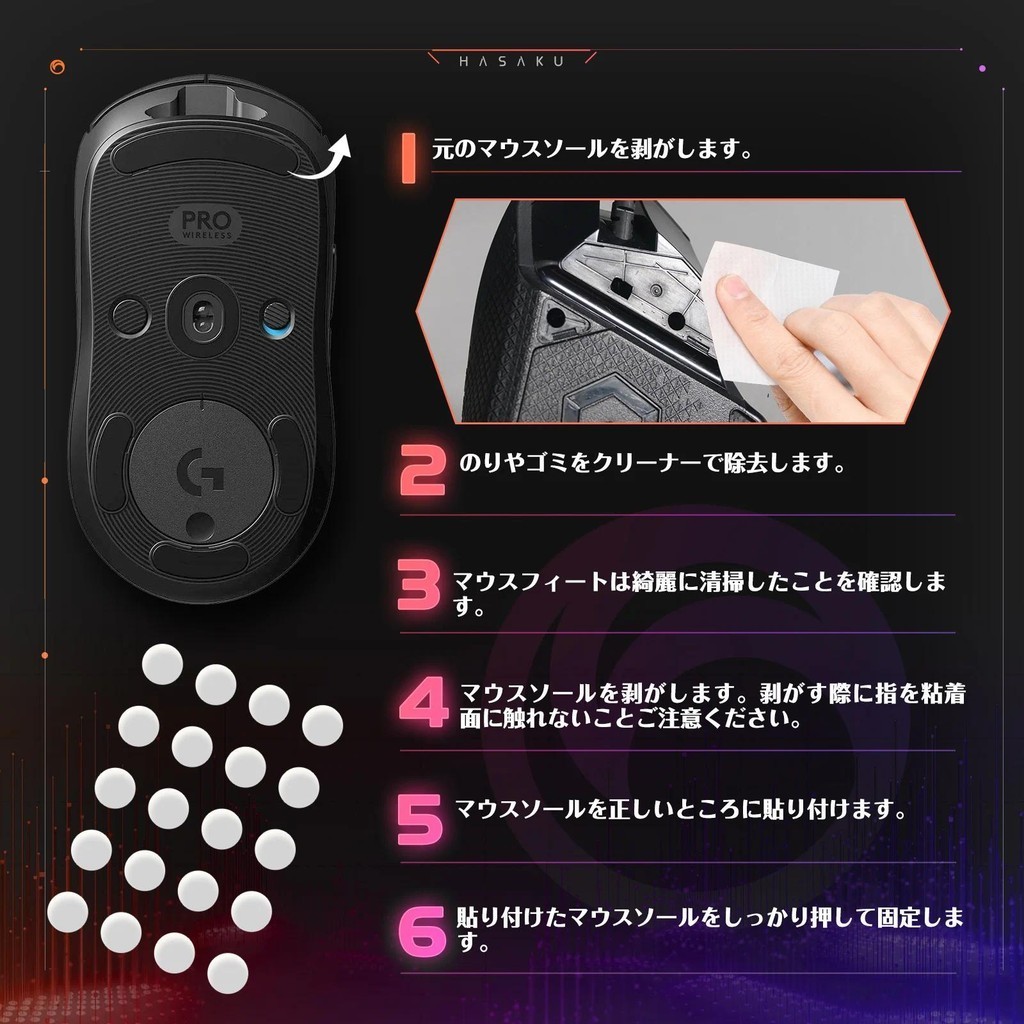 HASAKU

PRO
WIRELESS

1 元のマウスソールを剥がします。

2 のりやゴミをクリーナーで除去します。

3 マウスフィートは綺麗に清掃したことを確認します。

4 マウスソールを剥がします。剥がす際に指を粘着面に触れないことご注意ください。

5 マウスソールを正しいところに貼り付けます。

6 貼り付けたマウスソールをしっかり押して固定します。