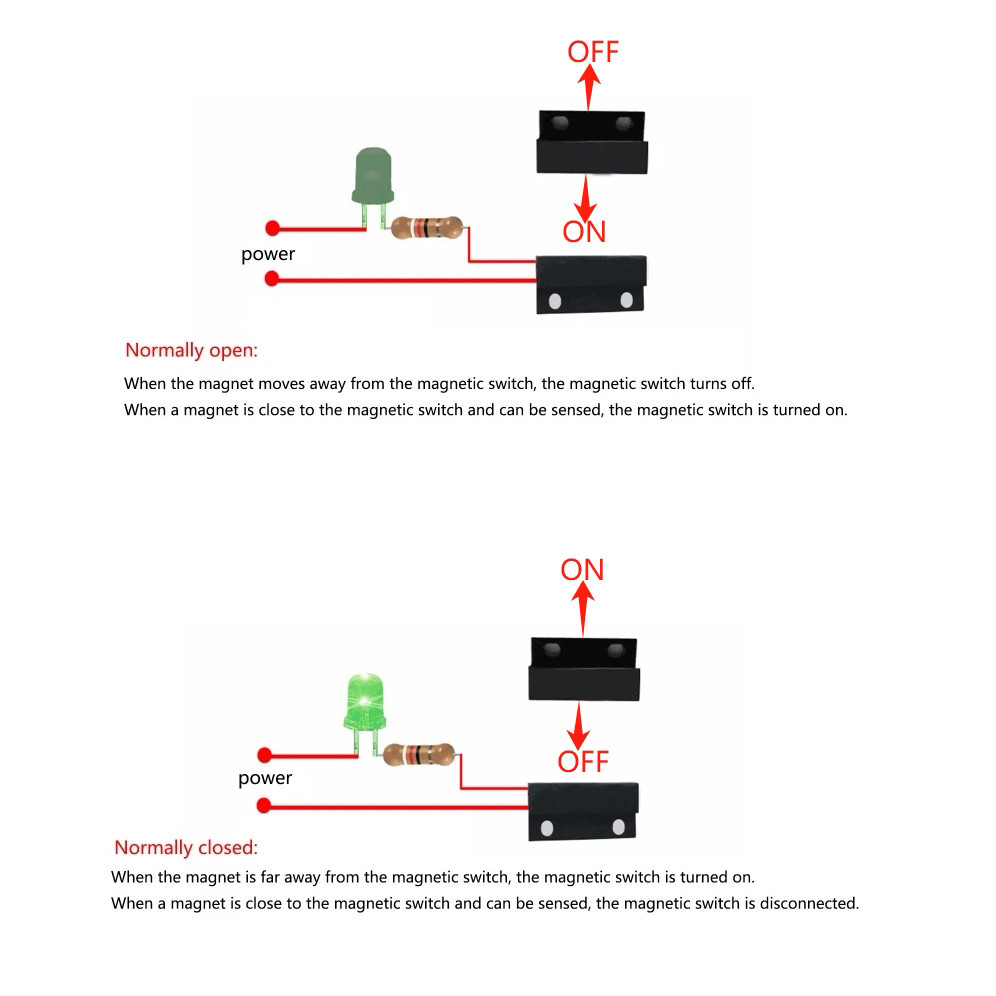 OFF

ON

power

Normally open:

When the magnet moves away from the magnetic switch, the magnetic switch turns off.
When a magnet is close to the magnetic switch and can be sensed, the magnetic switch is turned on.

ON

OFF

power

Normally closed:

When the magnet is far away from the magnetic switch, the magnetic switch is turned on.
When a magnet is close to the magnetic switch and can be sensed, the magnetic switch is disconnected.